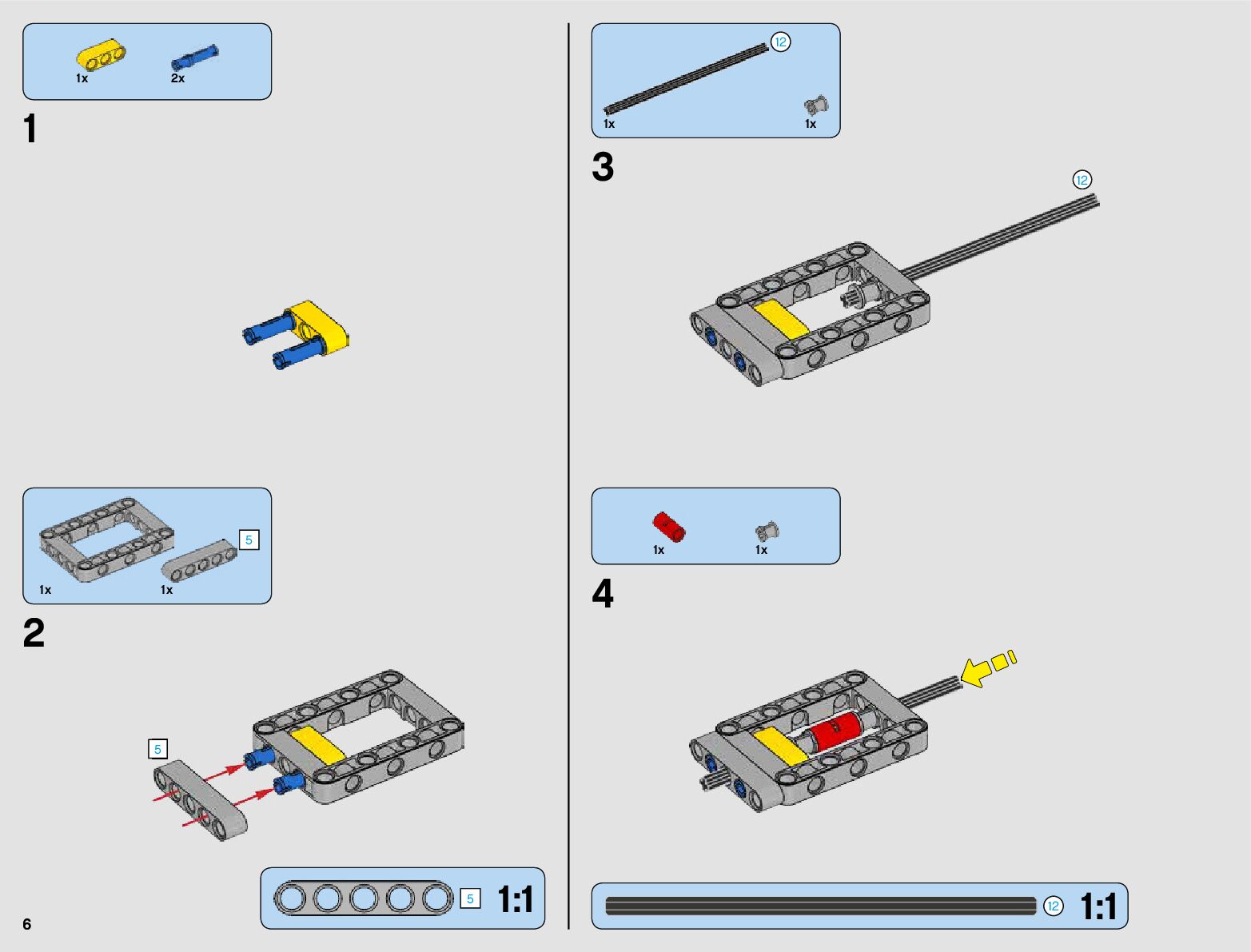 1x
2x

1

1x
1x
5

2

5

5
1:1

6

12
1x
1x

3

12

1x
1x

4

12
1:1