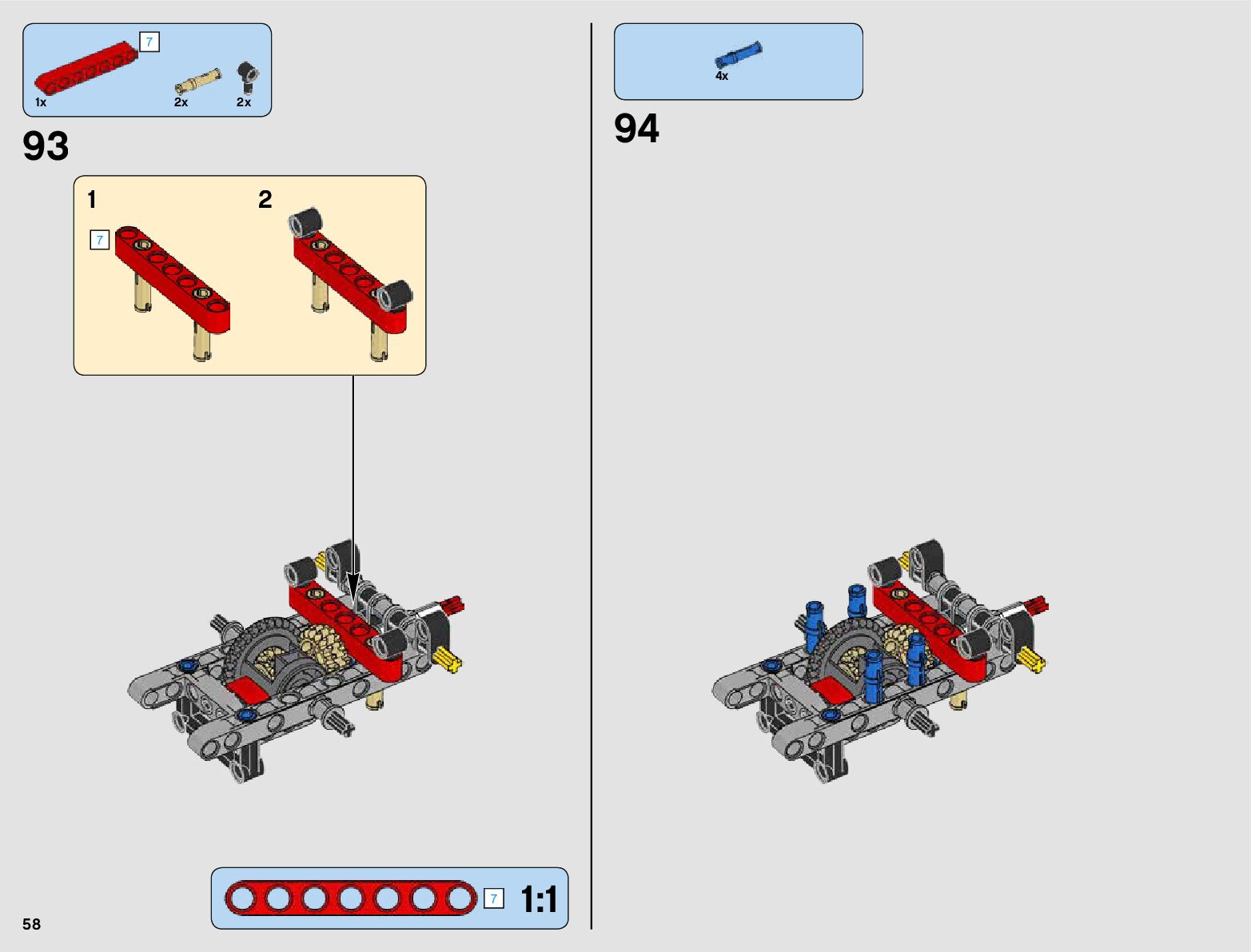 7

1x 2x 2x

93

1 2

7

7 1:1

58

4x

94