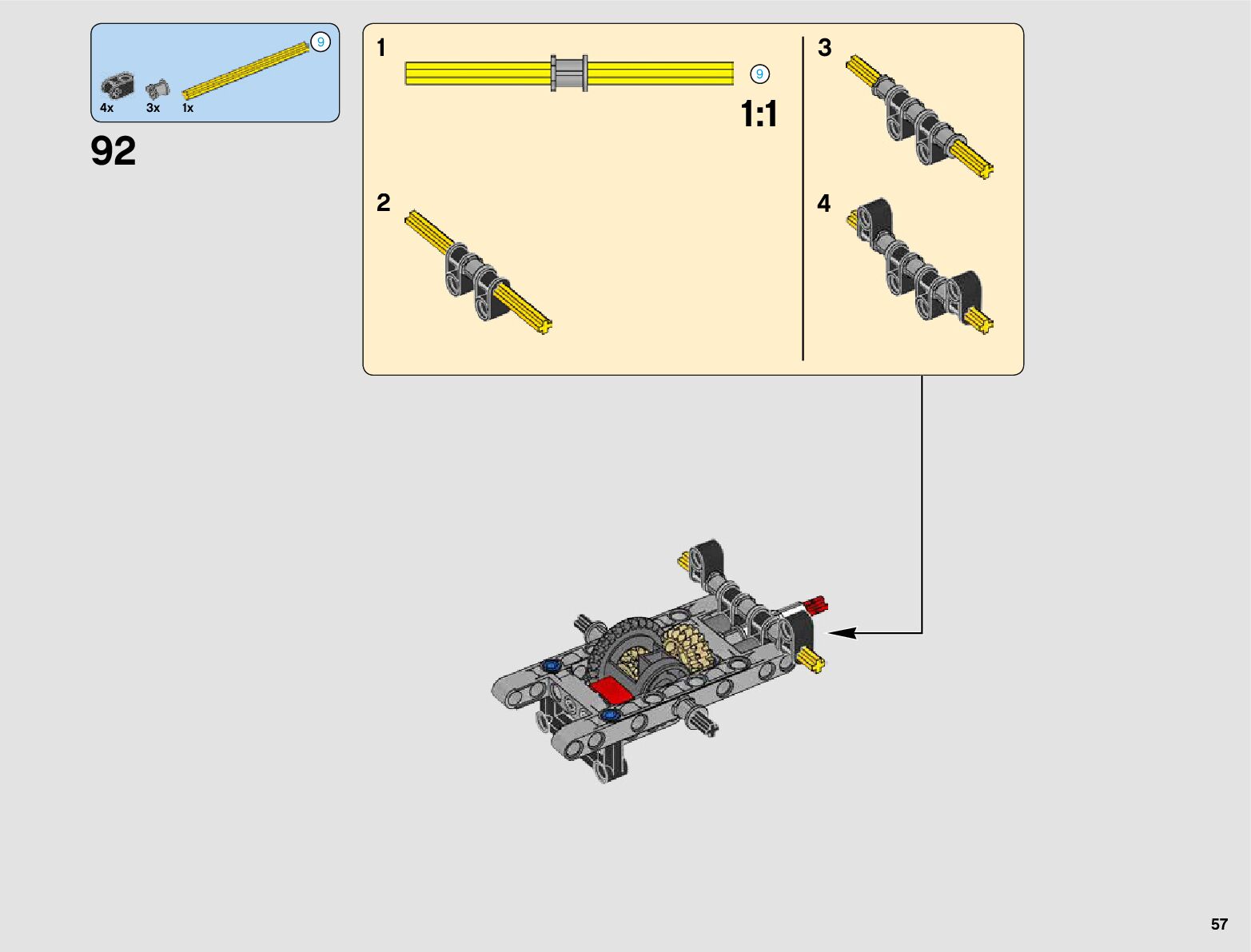 9

4x 3x 1x

92

1

9

1:1

2

3

4

57