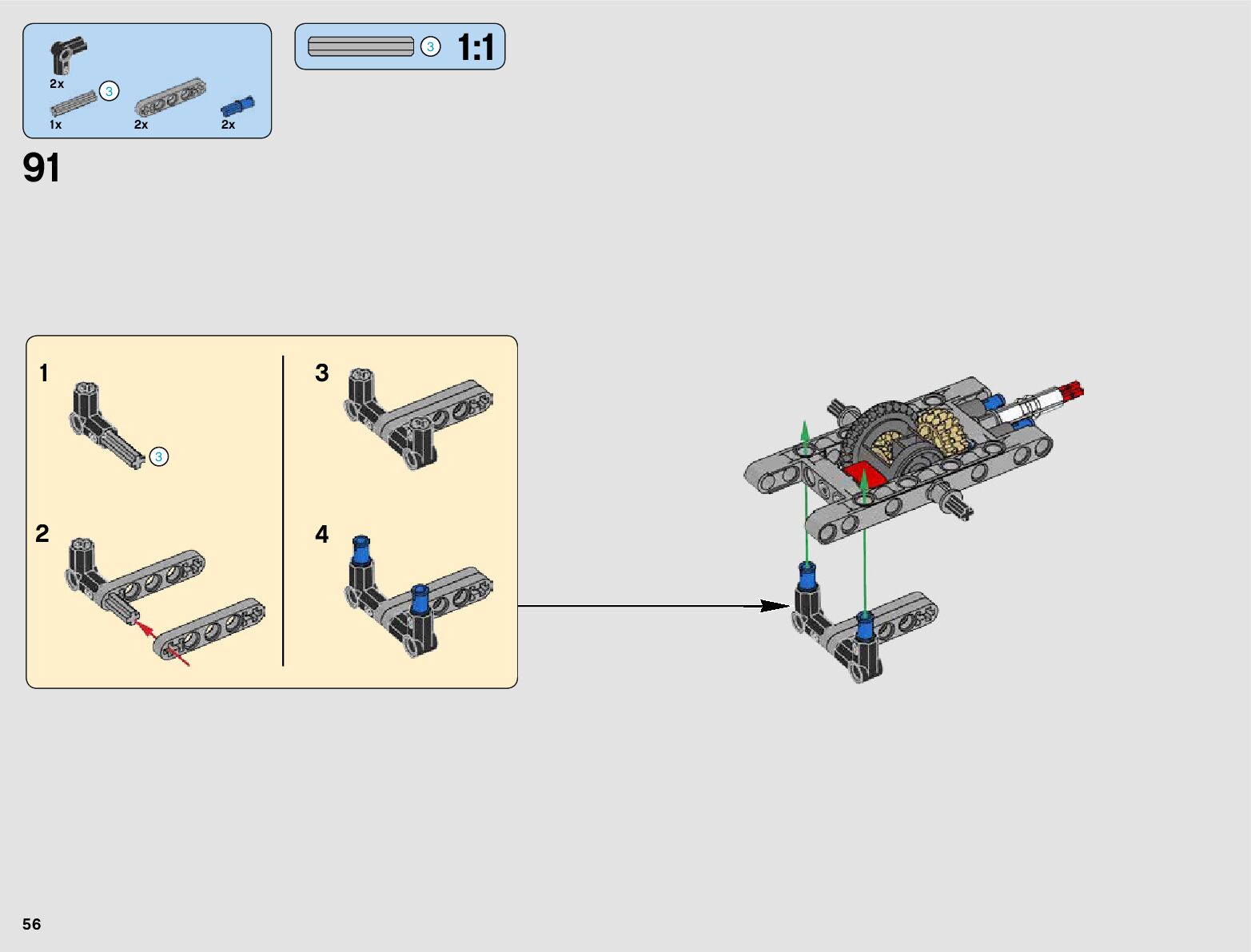 2x
3
1x
2x
2x

3
1:1

91

1
3

2

3

4

56