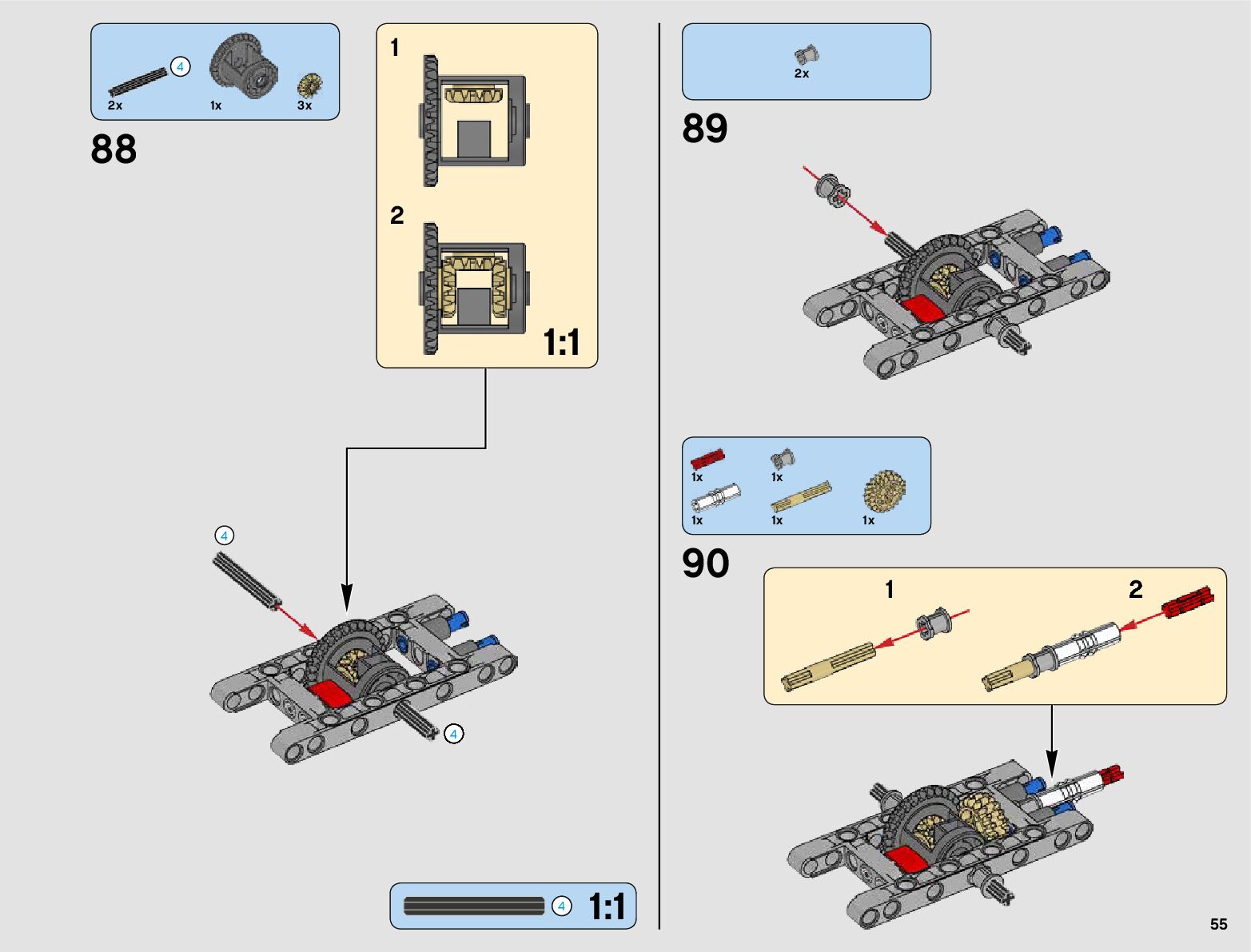 4
2x
1x
3x

88

1

2

1:1

4

4

4 1:1

2x

89

1x
1x
1x
1x
1x

90

1

2

55