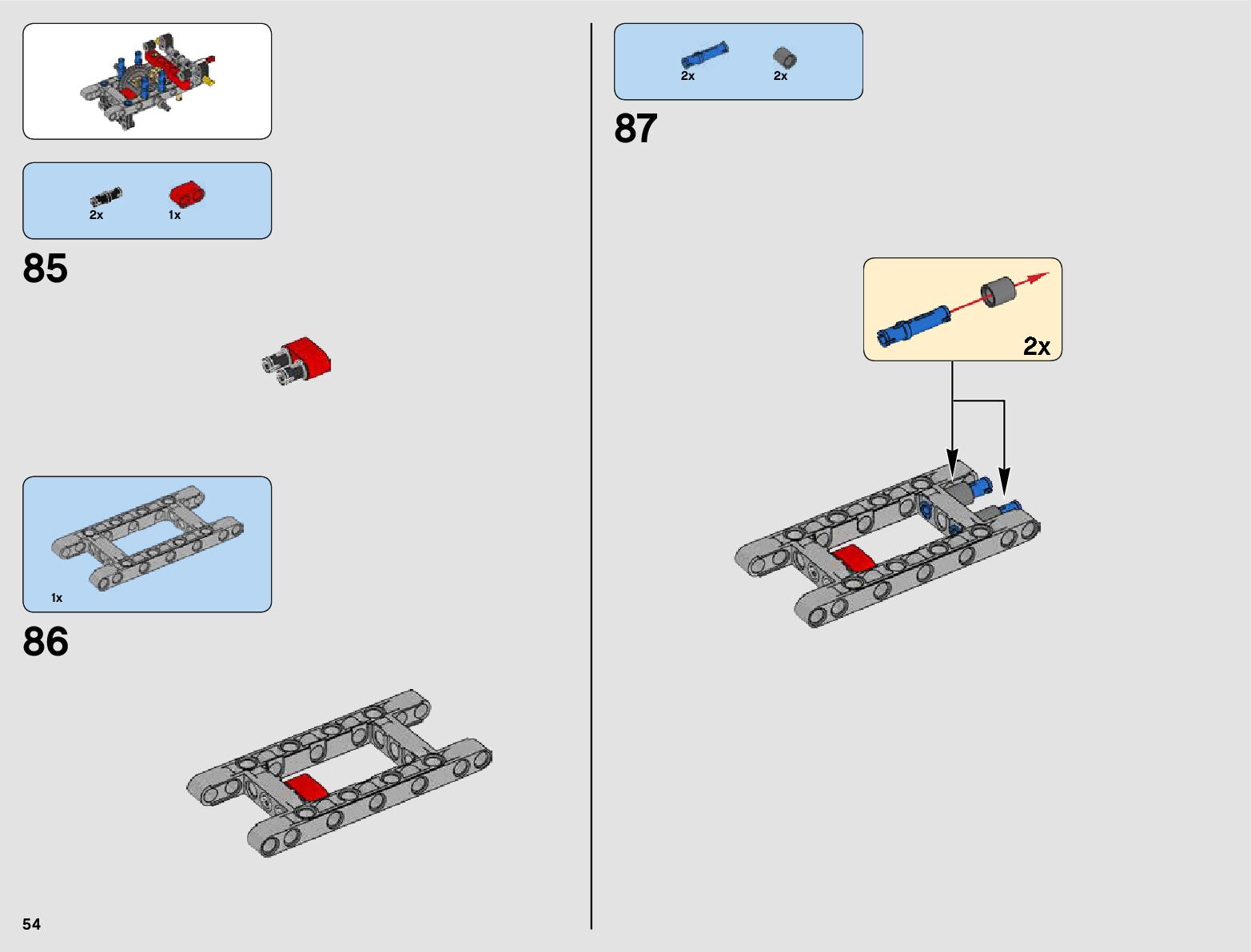 2x
1x

85

1x

86

54

2x
2x

87

2x