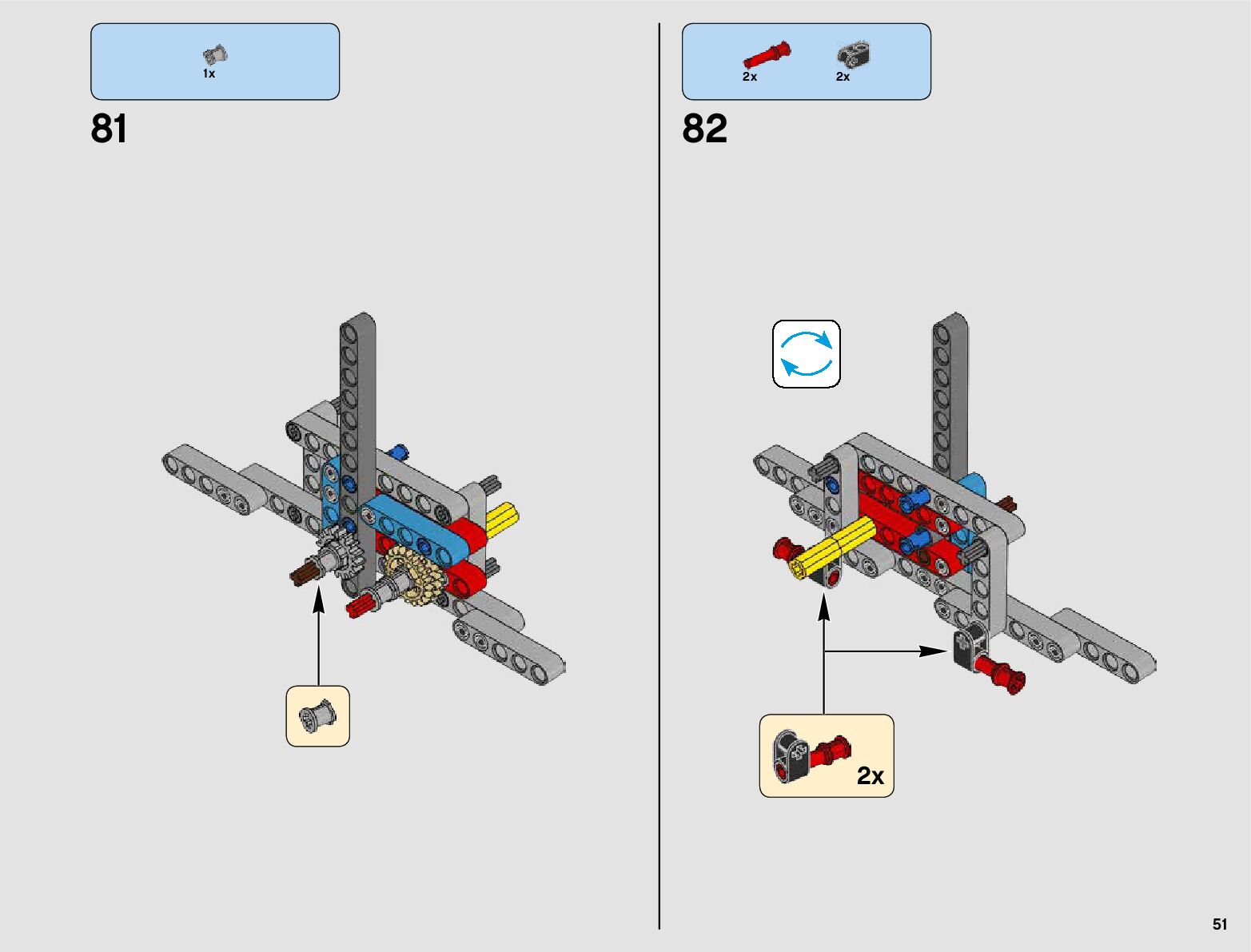 1x

81

2x 2x

82

2x

51