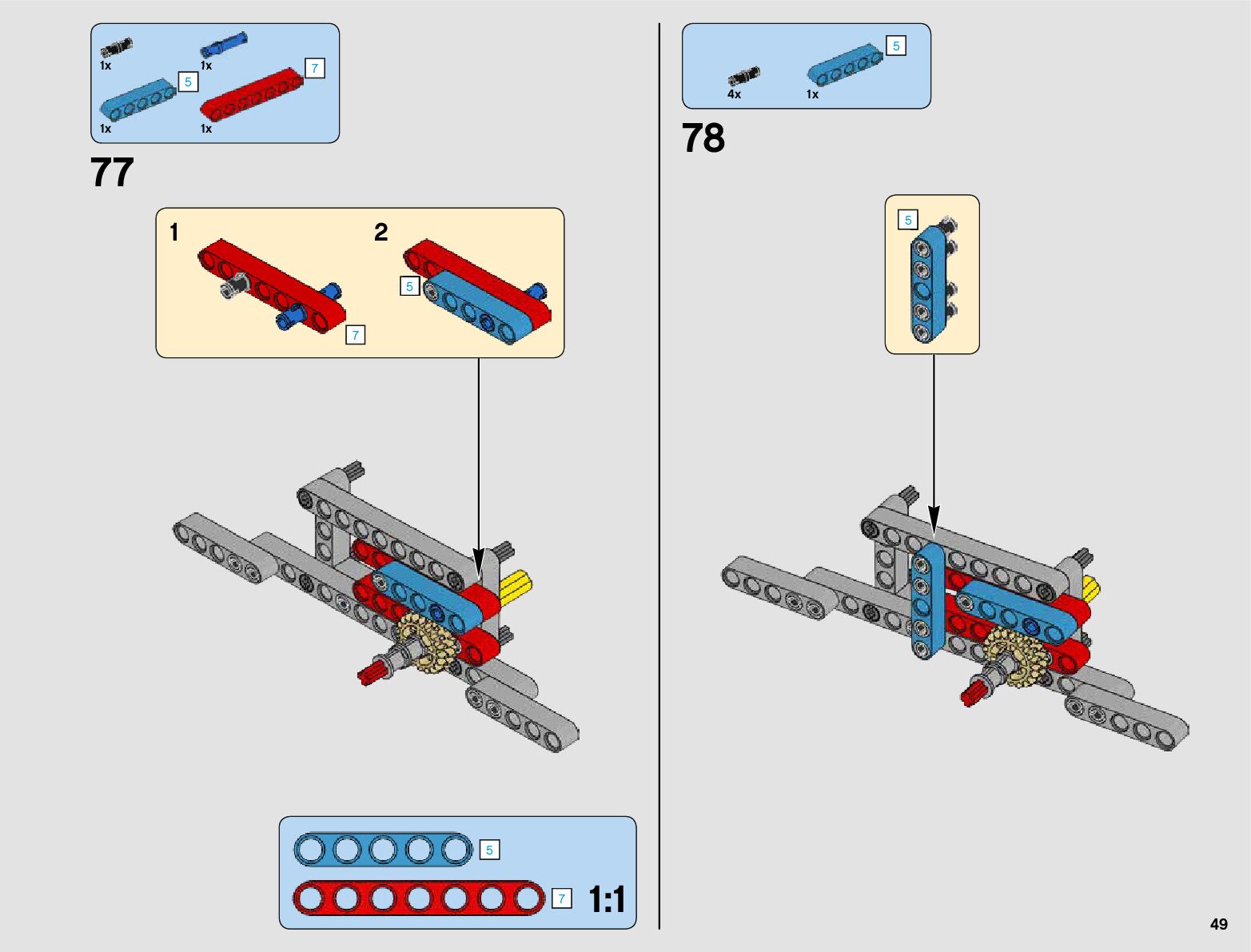 1x
1x
5
7
1x
1x

77

1
2
5
7

5
7
1:1

5
4x
1x

78

5

49