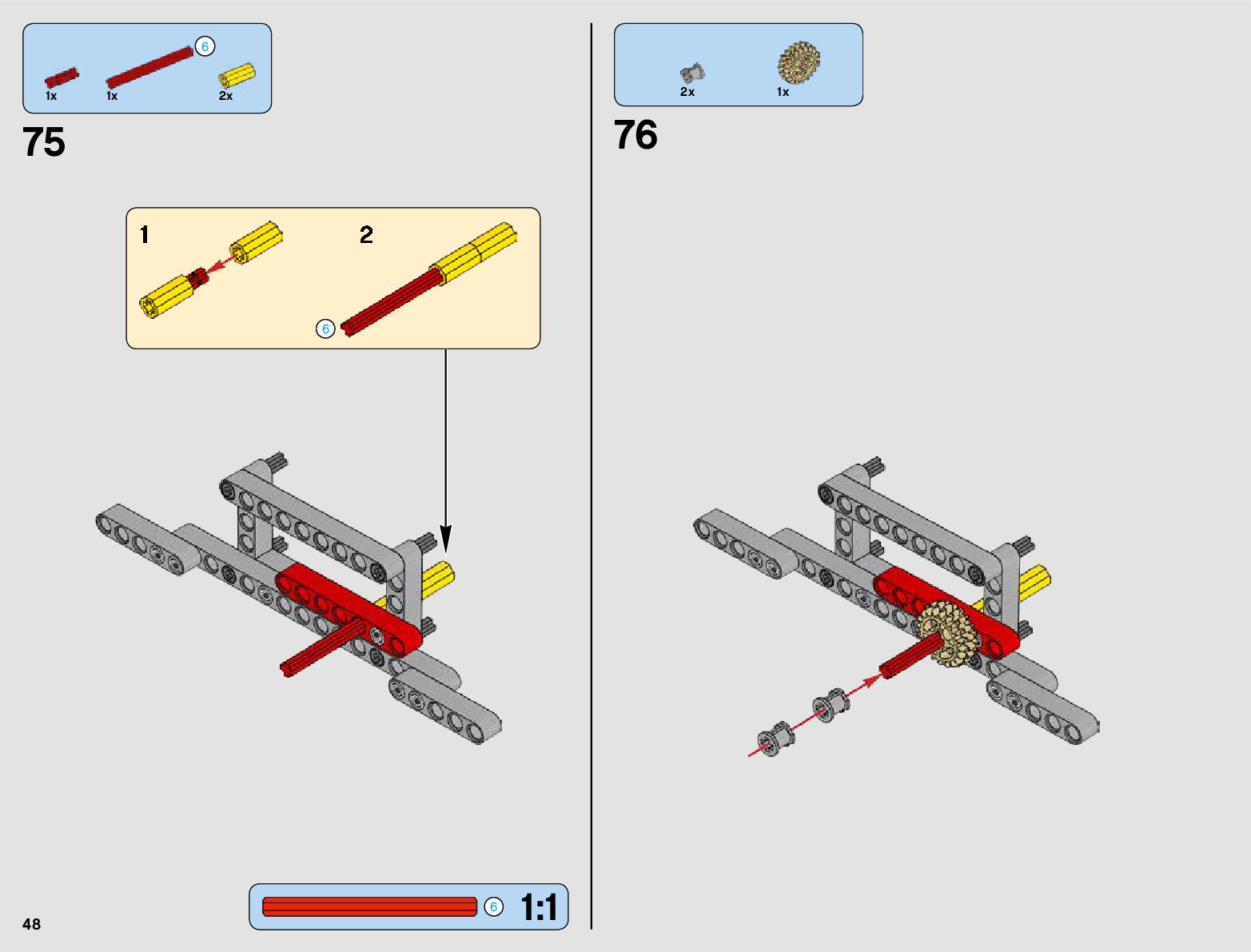 6
1x
1x
2x

75

1
2
6

6
1:1

48

2x
1x

76