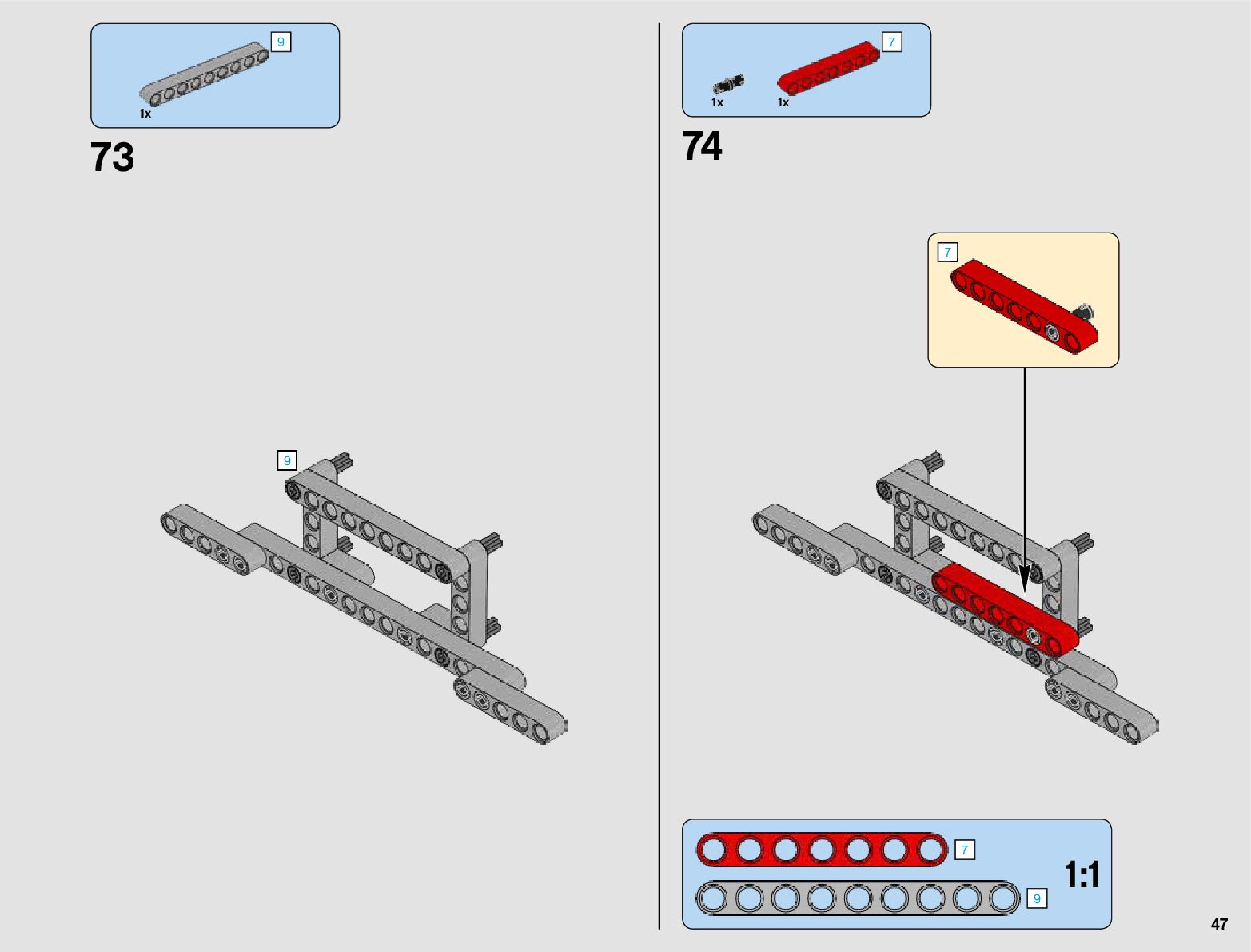 9
1x
73
9
7
1x
1x
74
7
7
9
1:1
47