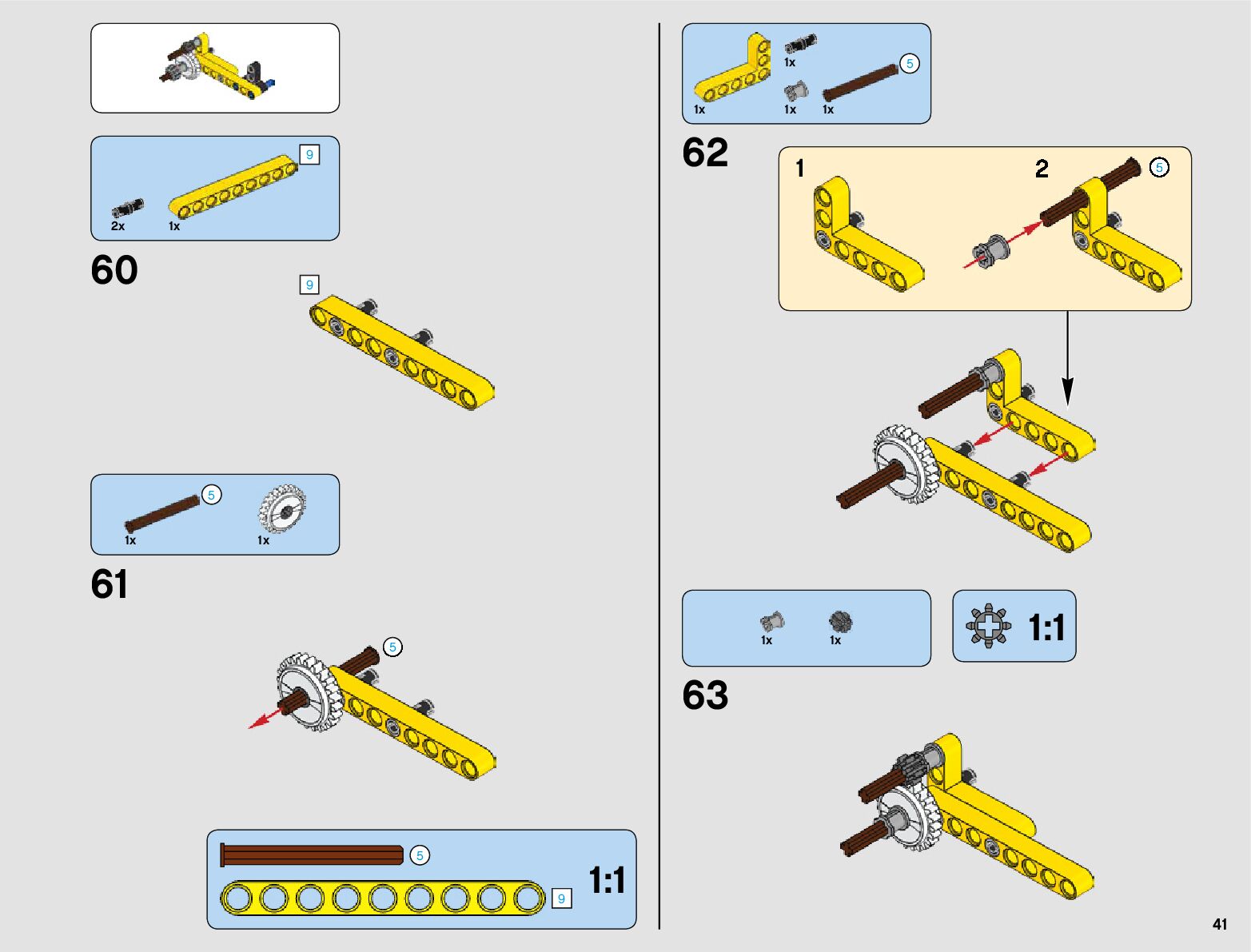 9

2x 1x

60

9

5

1x 1x

61

5

5

9

1:1

1x

5

1x 1x 1x

62

1

2

5

1x 1x

1:1

63

41