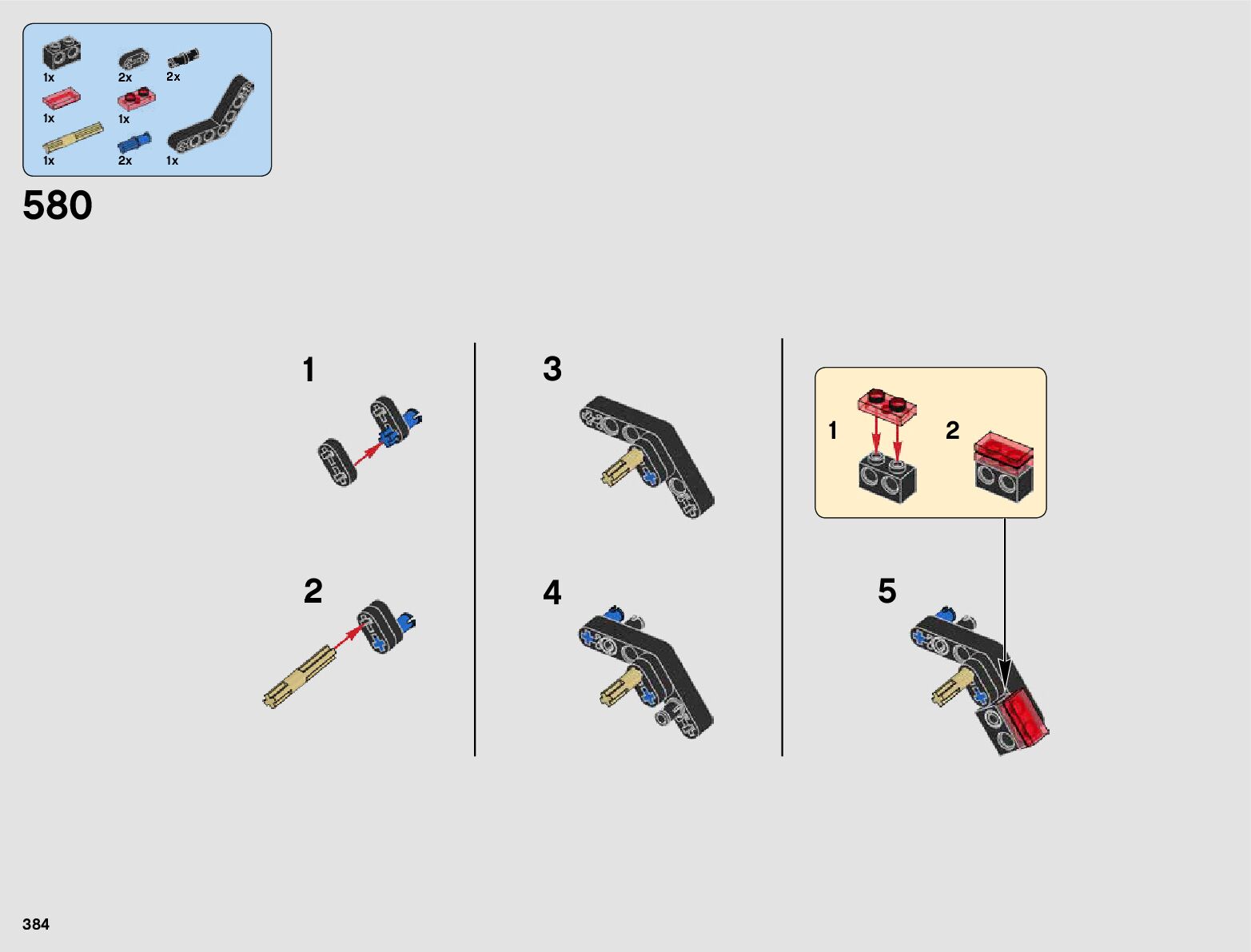 1x
2x
2x
1x
1x
1x
2x
1x

580

1

2

3

4

1
2

5

384