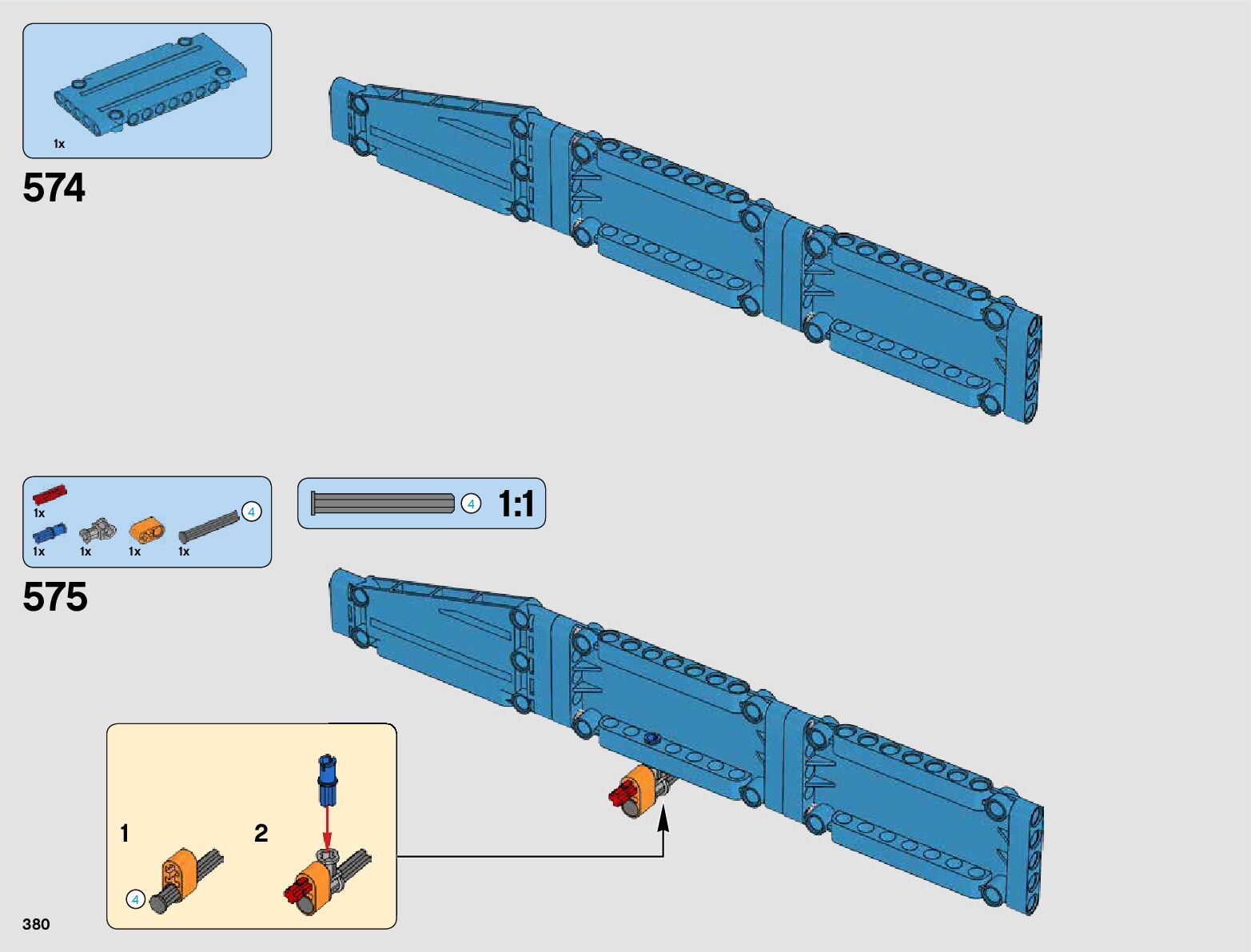 1x

574

1x
1x 1x 1x 1x 4

4 1:1

575

1 2

4

380