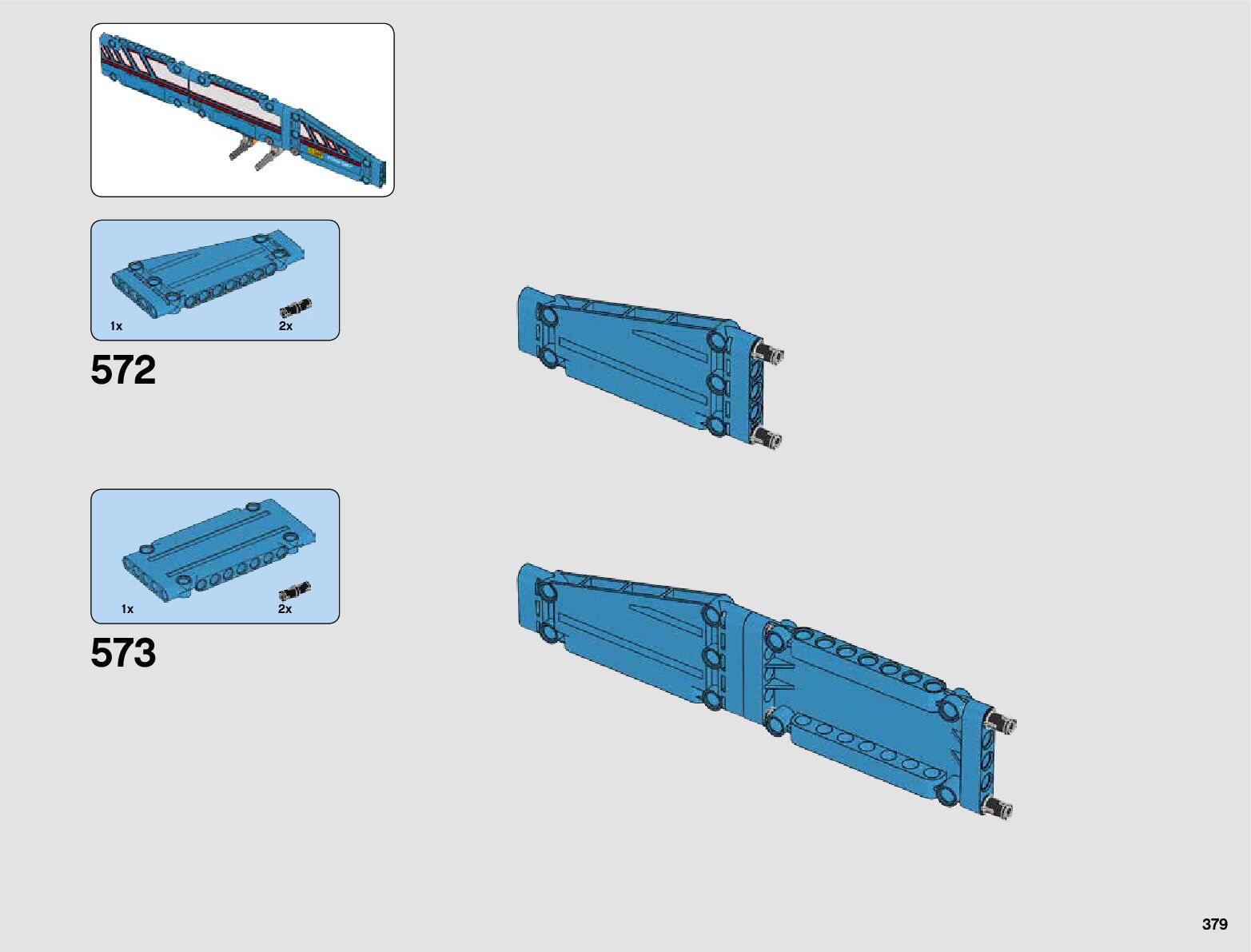 1x
2x

572

1x
2x

573

379