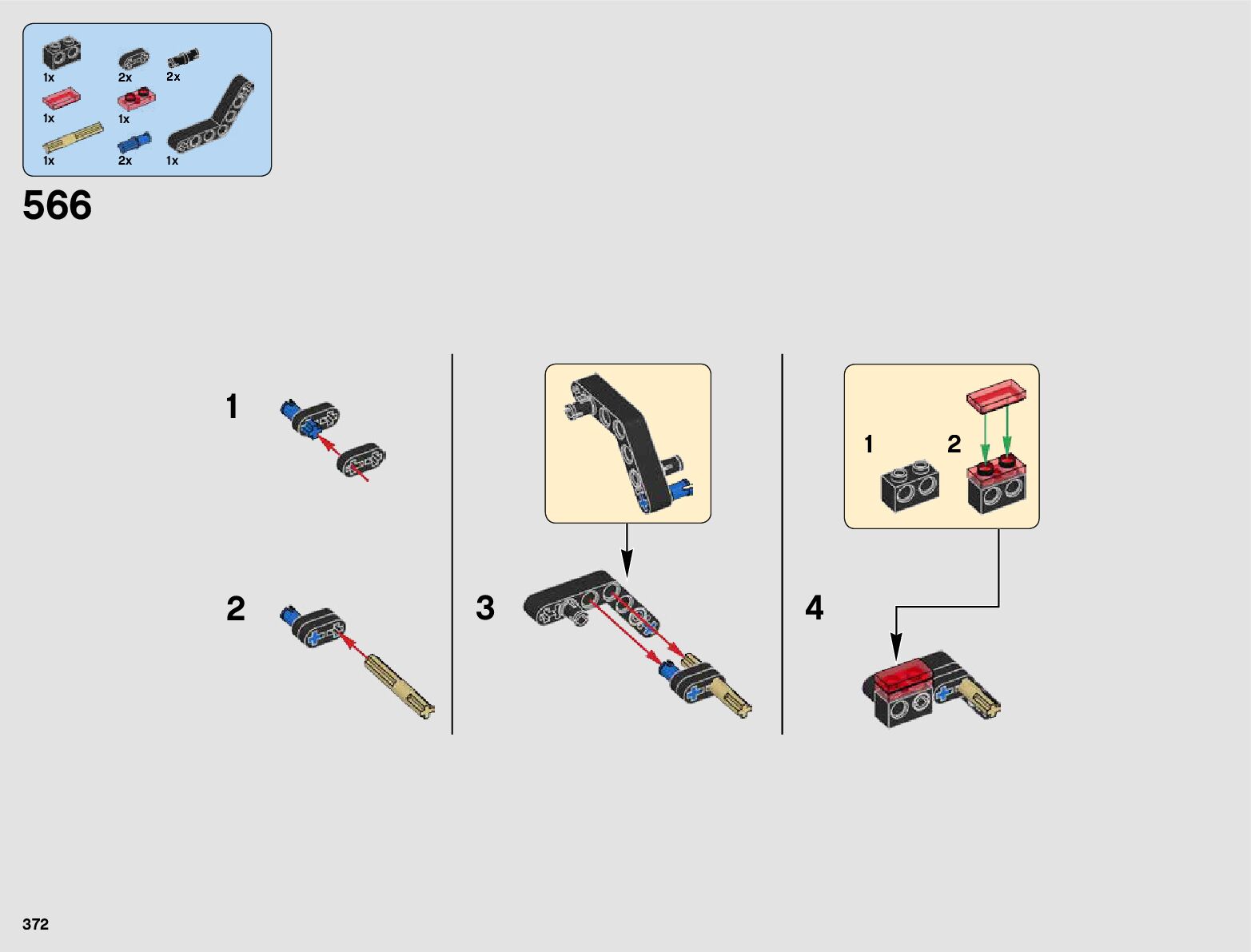 1x
2x
2x
1x
1x
1x
2x
1x

566

1

2

3

1
2

4

372