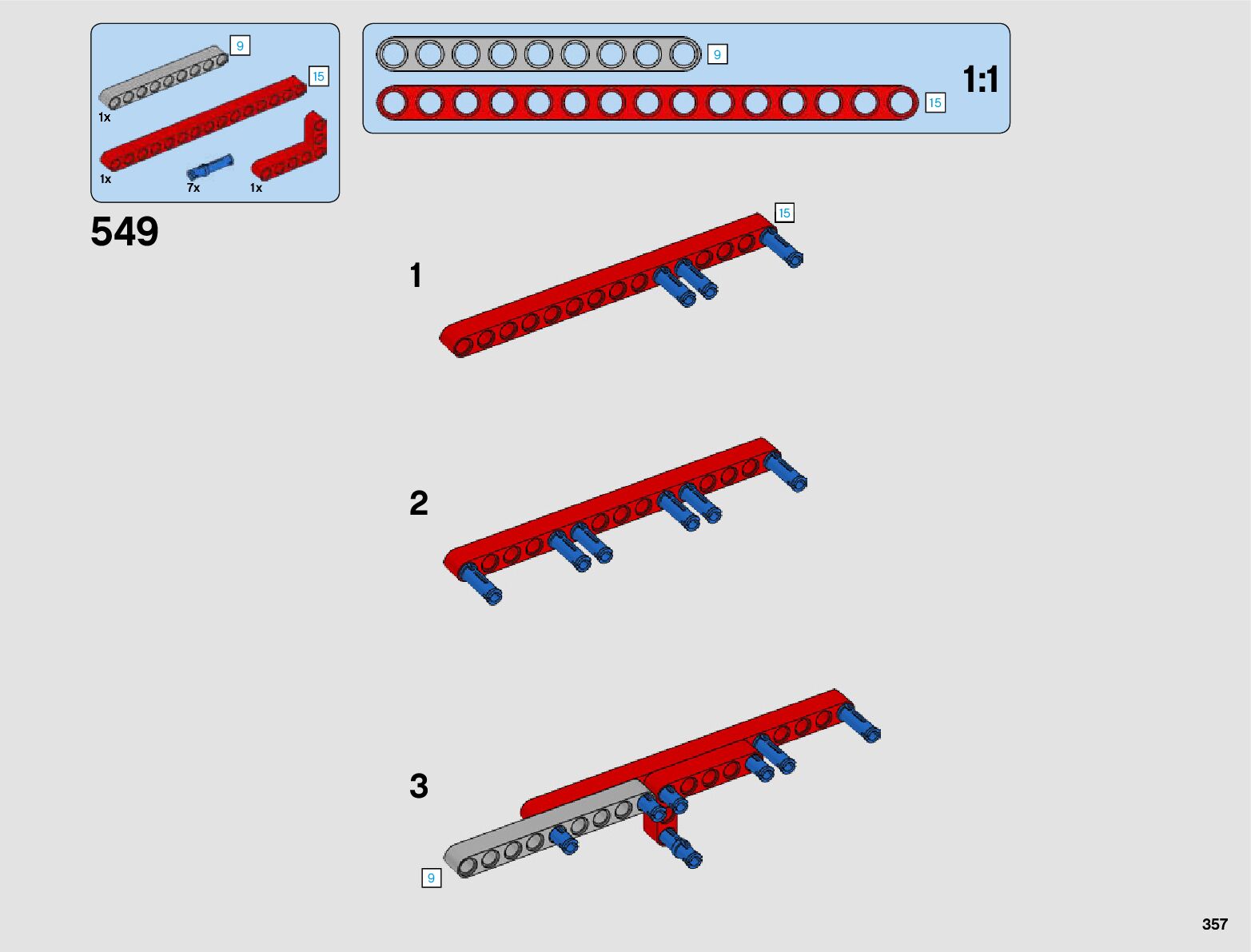 9

15

1x

1x

7x

1x

9

15

1:1

549

15

1

2

3

9

357