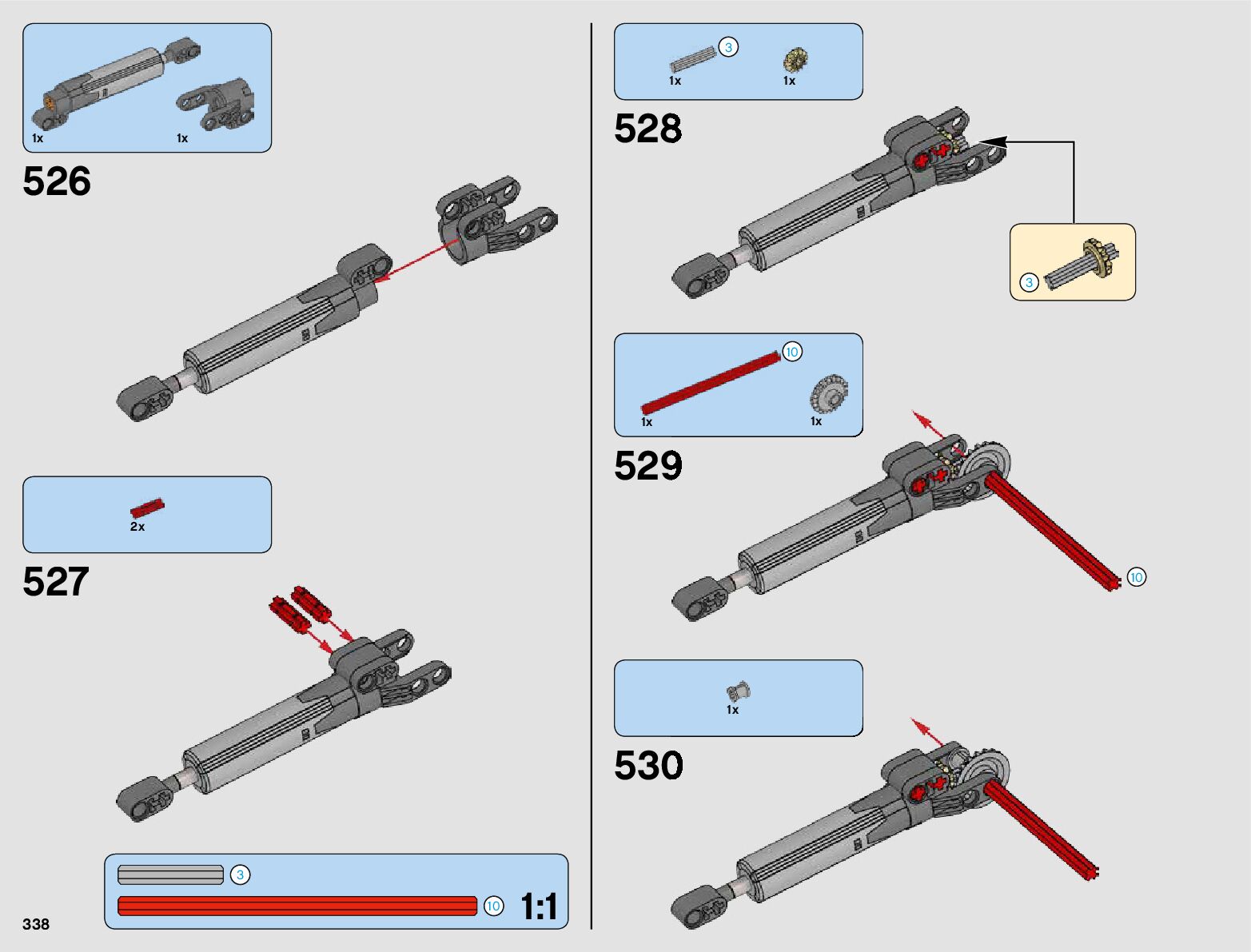 1x
1x

526

2x

527

3
10
1:1

338

3
1x
1x

528

3

10
1x
1x

529

10

1x

530