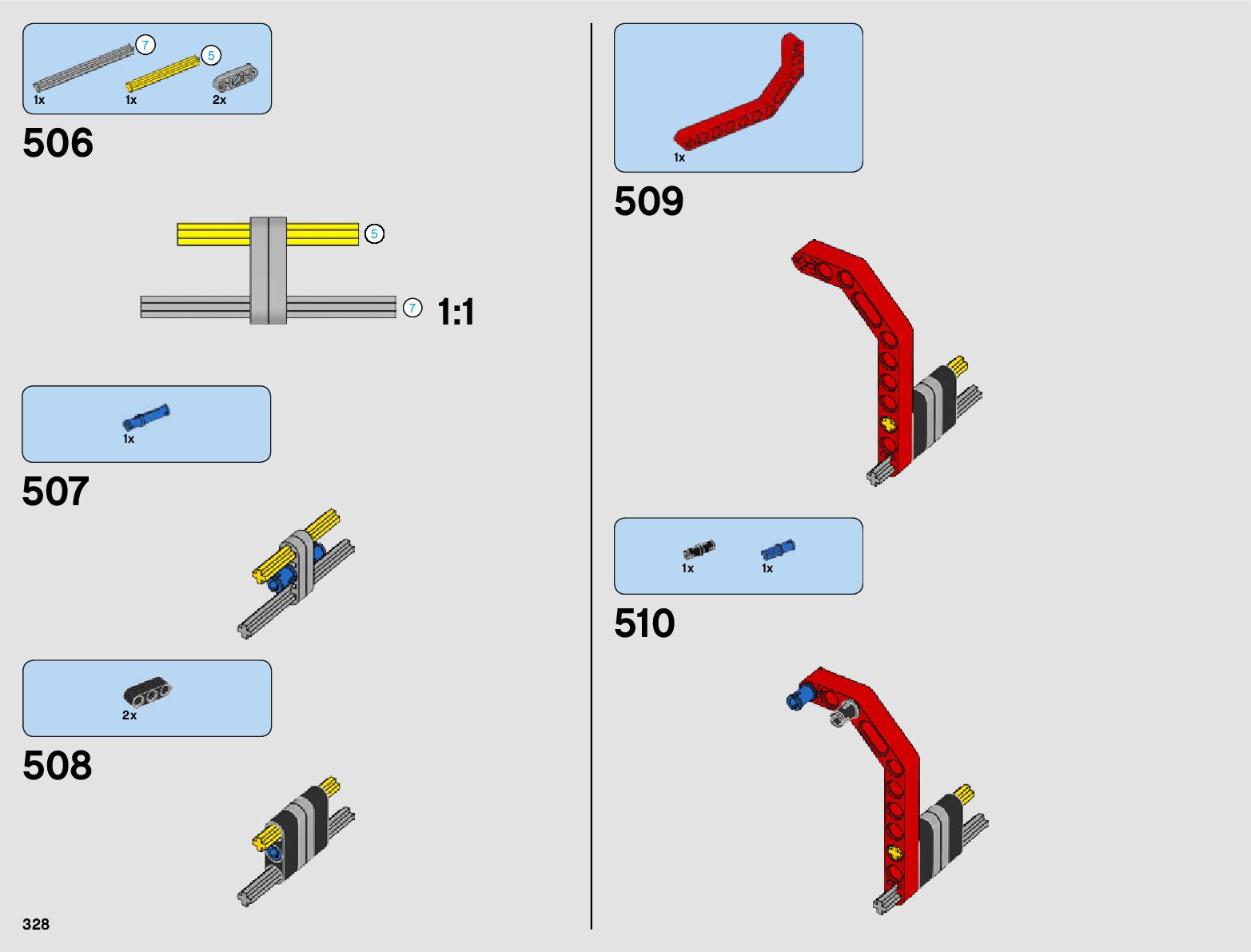 7
5
1x
1x
2x

506

5
7
1:1

1x

507

2x

508

328

1x

509

1x
1x

510