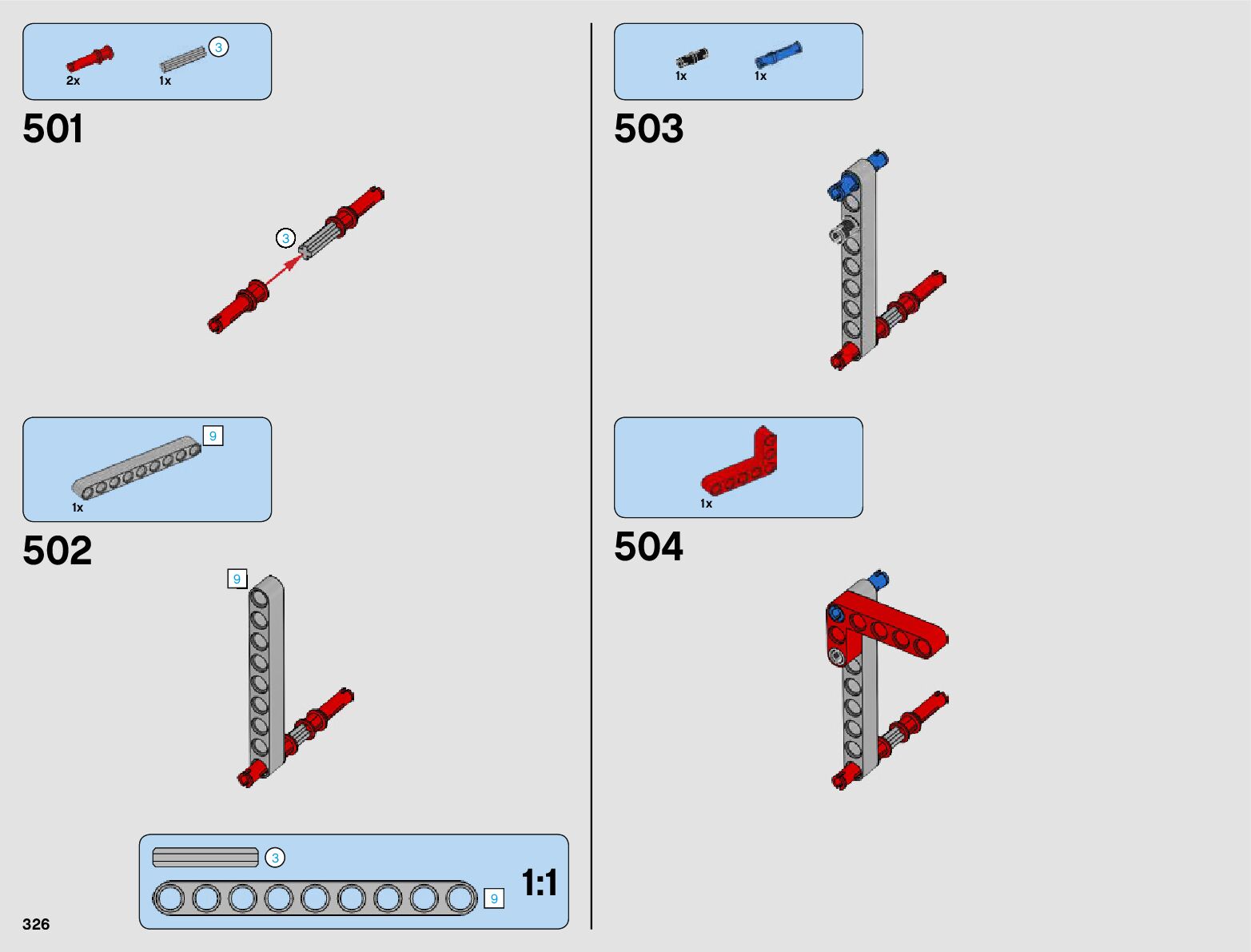 2x
1x
3

501

3

9
1x

502

9

3
9
1:1

326

1x
1x

503

1x

504