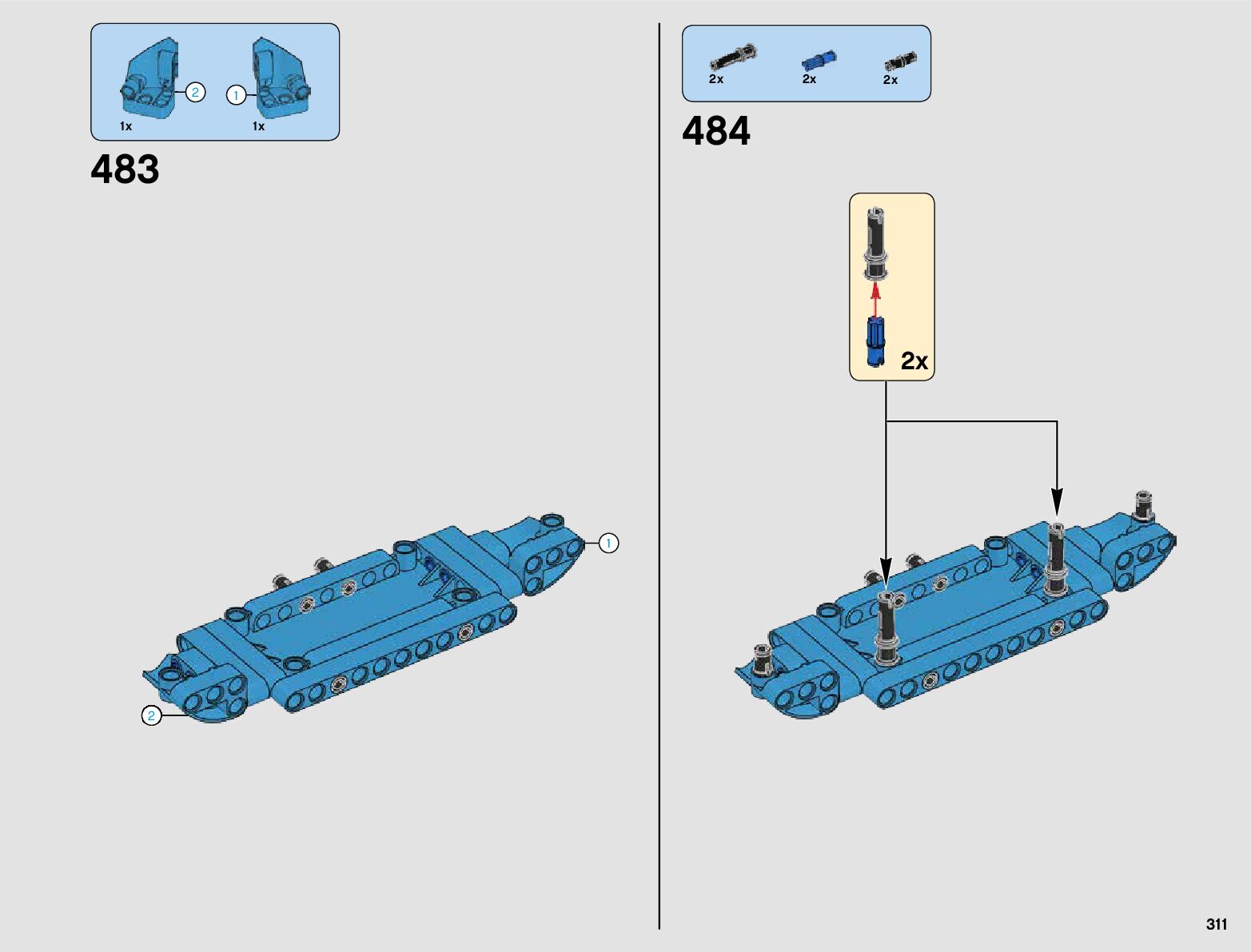 2
1
1x
1x

483

1

2

2x
2x
2x

484

2x

311