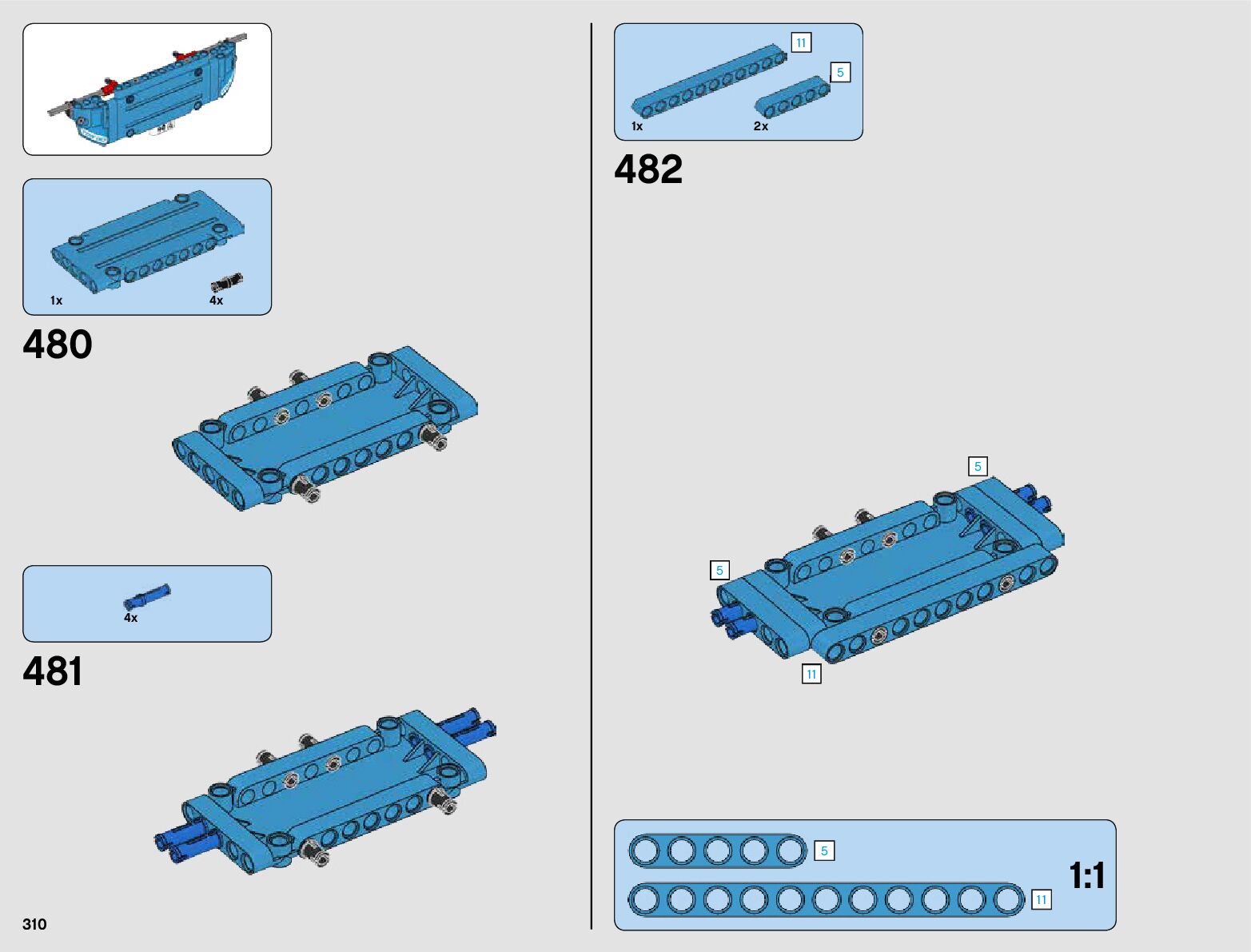 1x
4x

480

4x

481

310

11
5
1x
2x

482

5
5
11

5
11
1:1