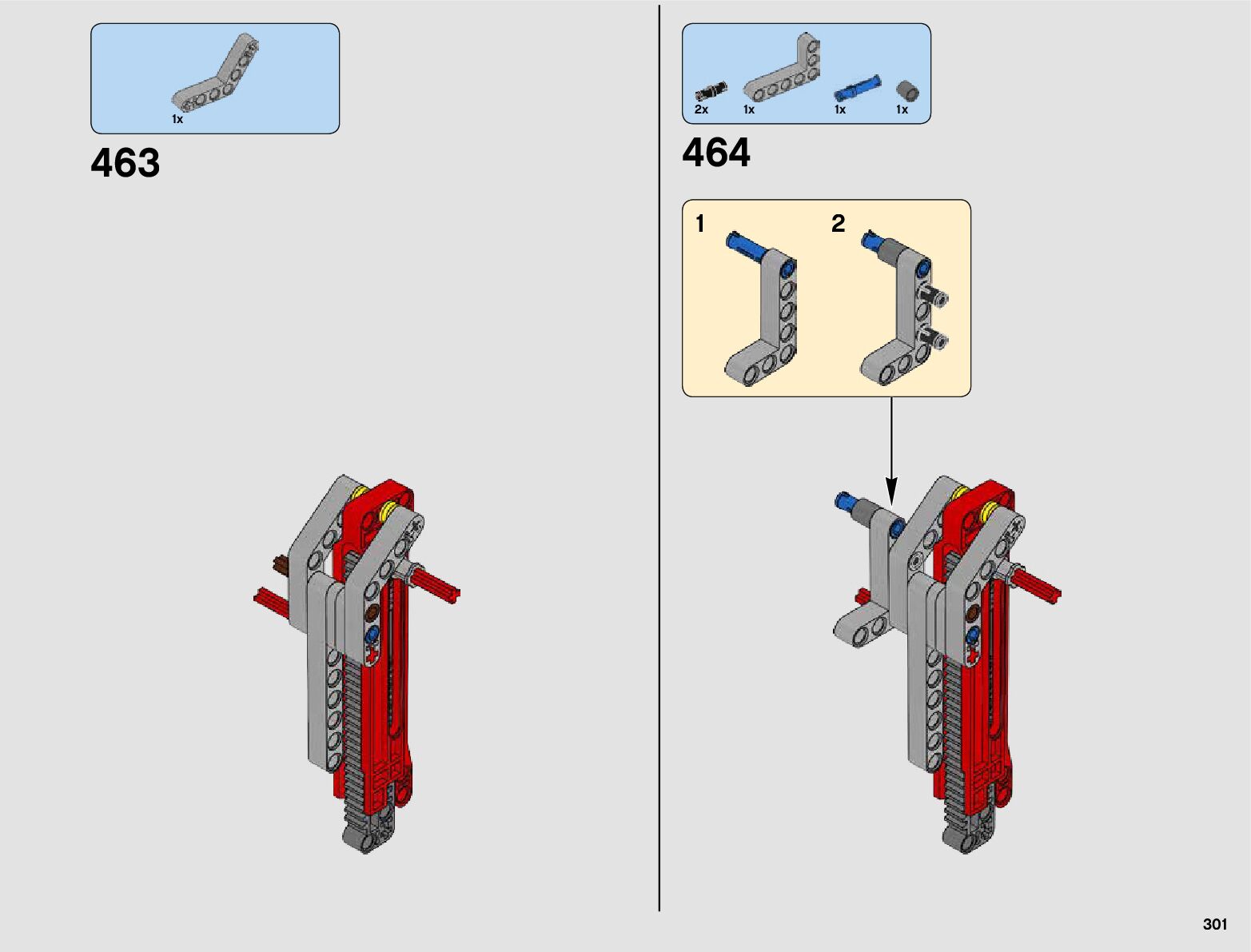 1x

463

2x 1x 1x 1x

464

1

2

301