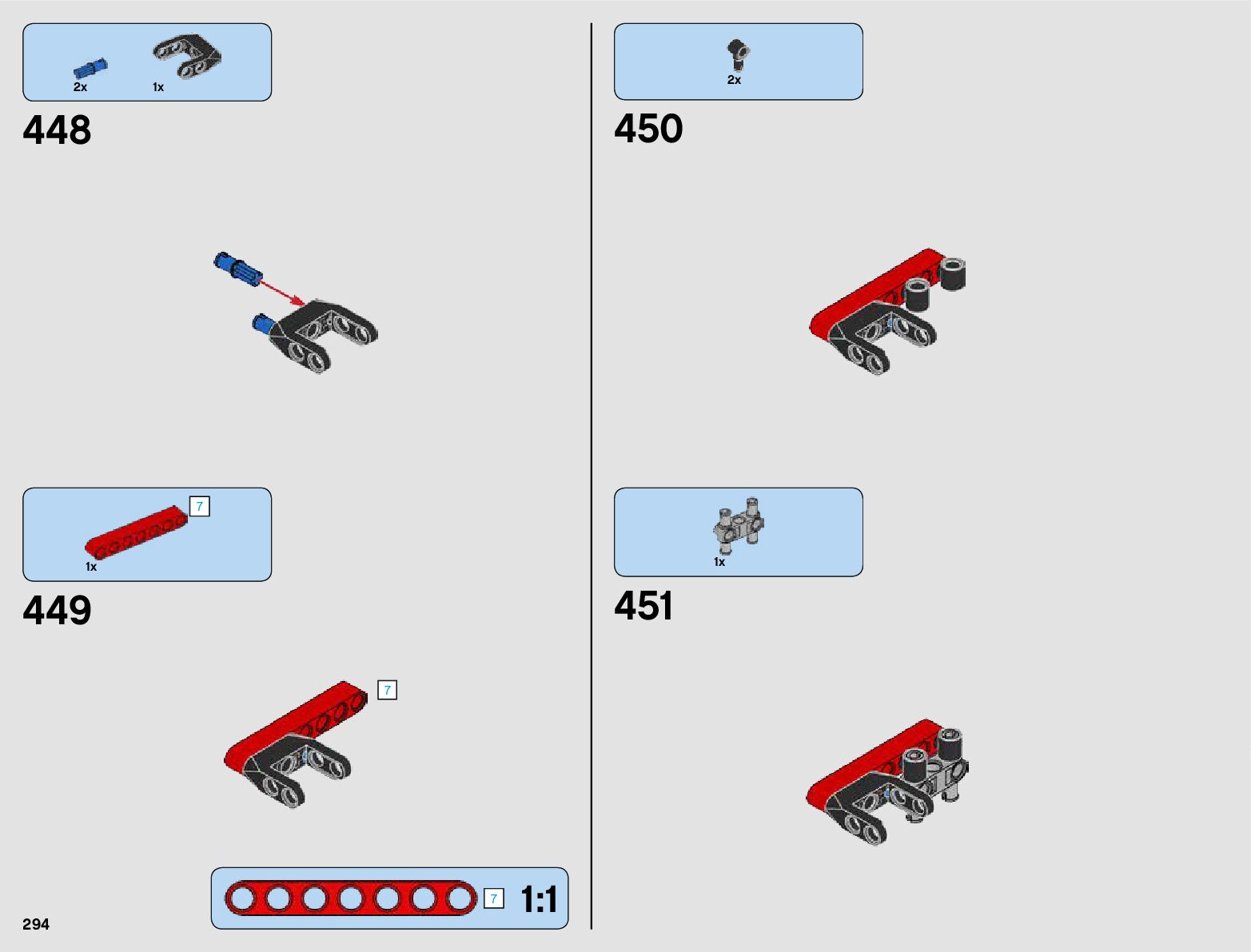 2x 1x

448

7

1x

449

7

7 1:1

294

2x

450

1x

451