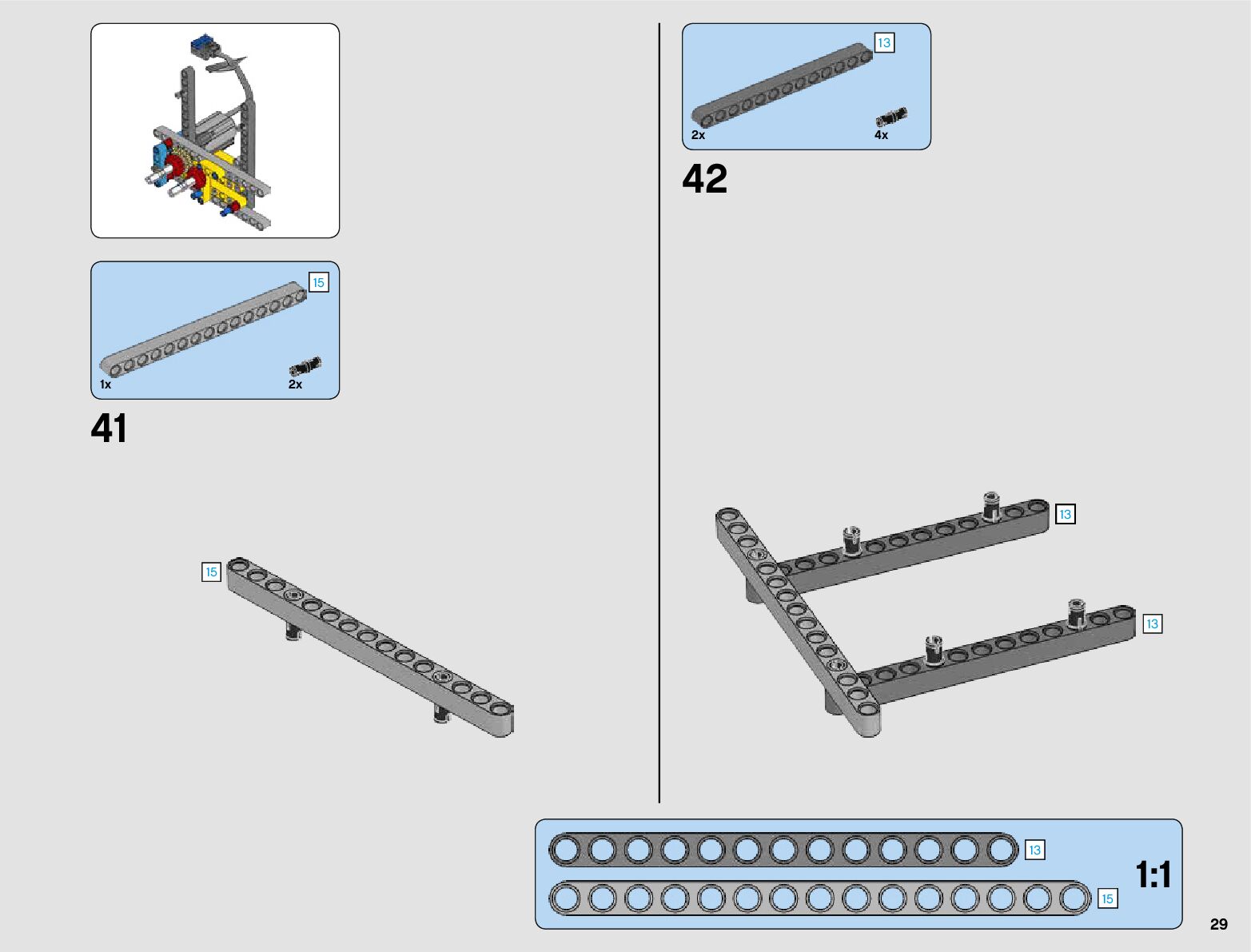 15

1x

2x

41

15

13

2x

4x

42

13

13

13

15

1:1

29