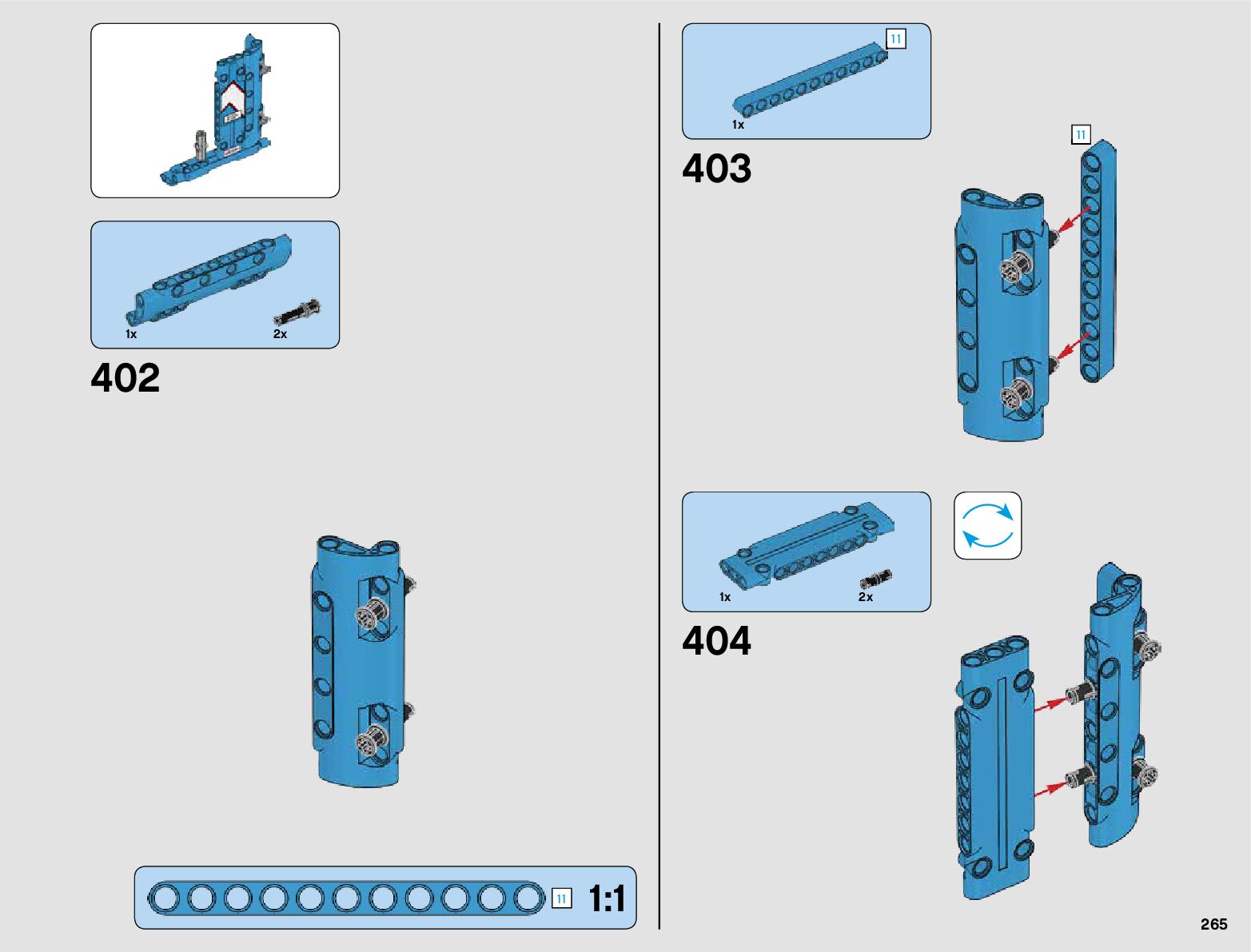 1x

2x

402

11

1:1

11

1x

403

11

1x

2x

404

265