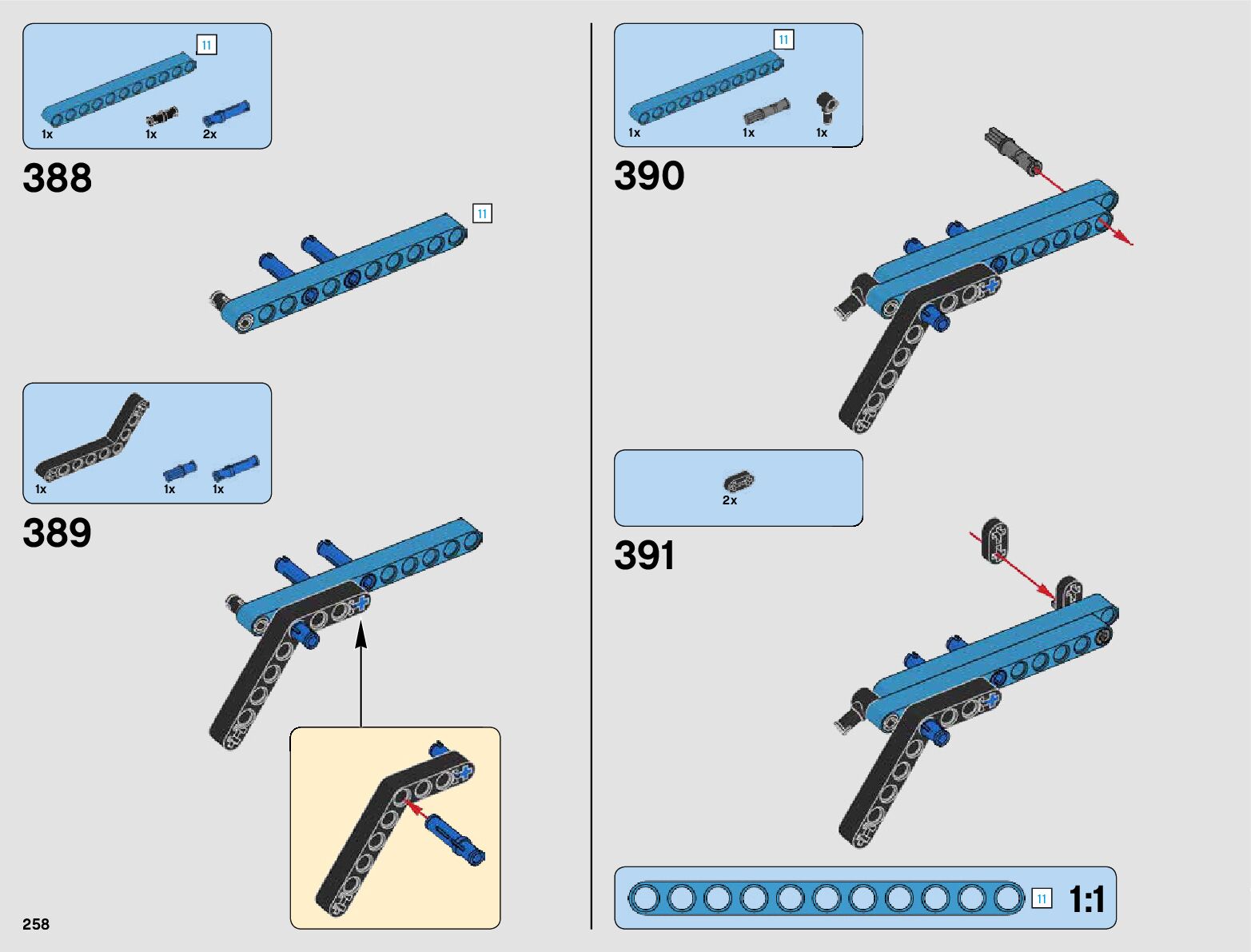 11

1x 1x 2x

388

11

1x 1x 1x

389

258

11

1x 1x 1x

390

2x

391

11 1:1