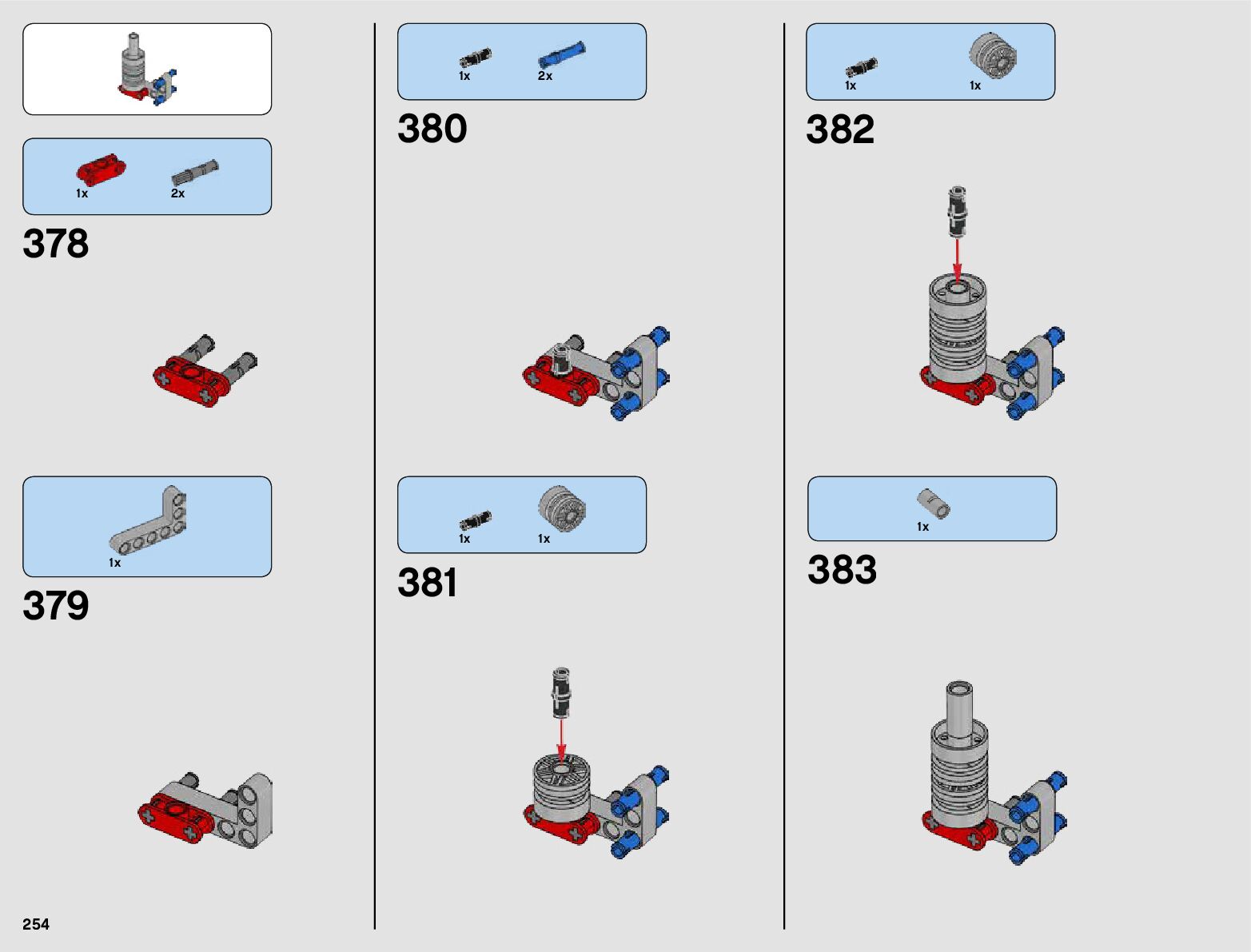 1x 2x

378

1x

379

254

1x 2x

380

1x 1x

381

1x 1x

382

1x

383