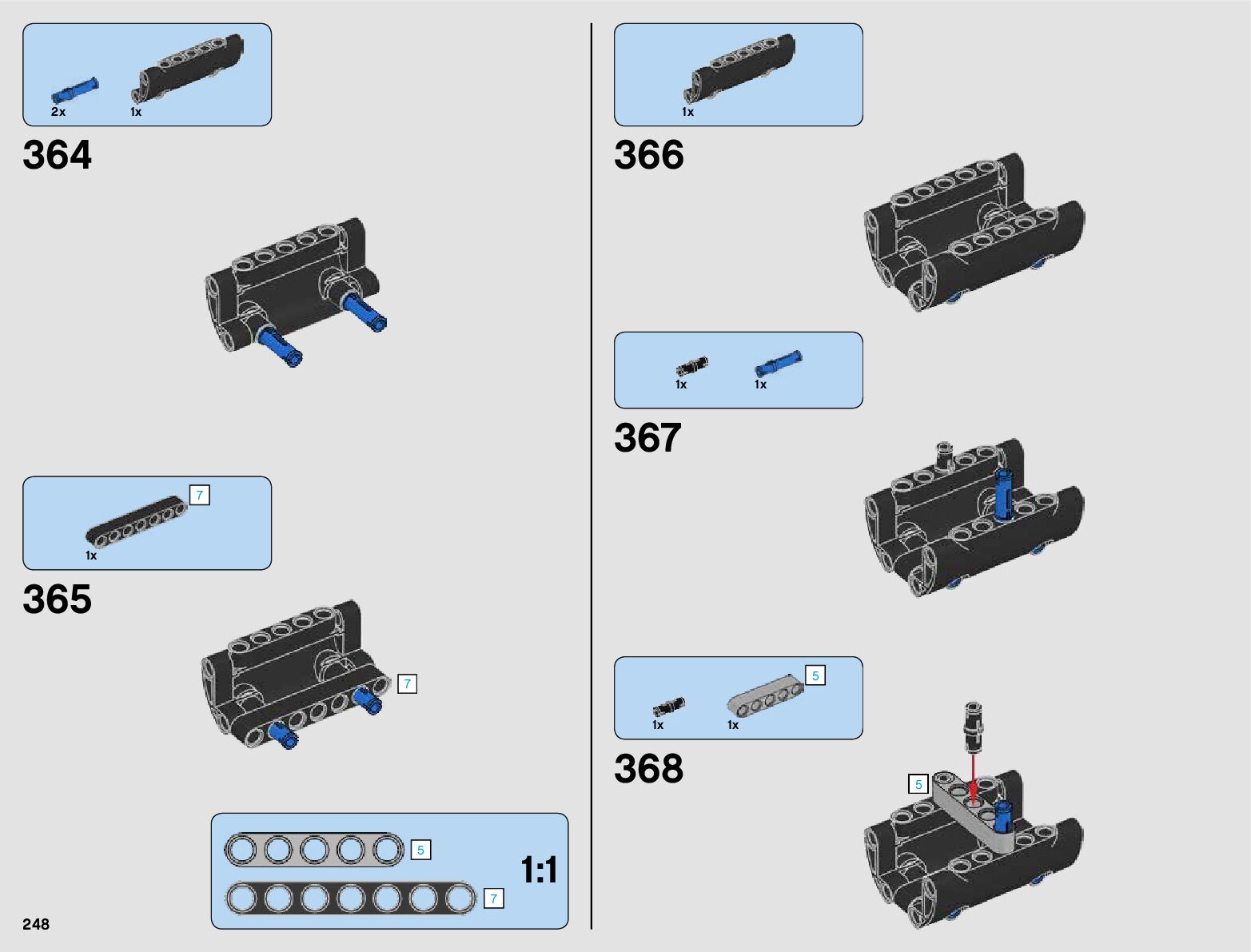 2x 1x

364

7

1x

365

7

5

7

1:1

248

1x

366

1x 1x

367

5

1x 1x

368

5