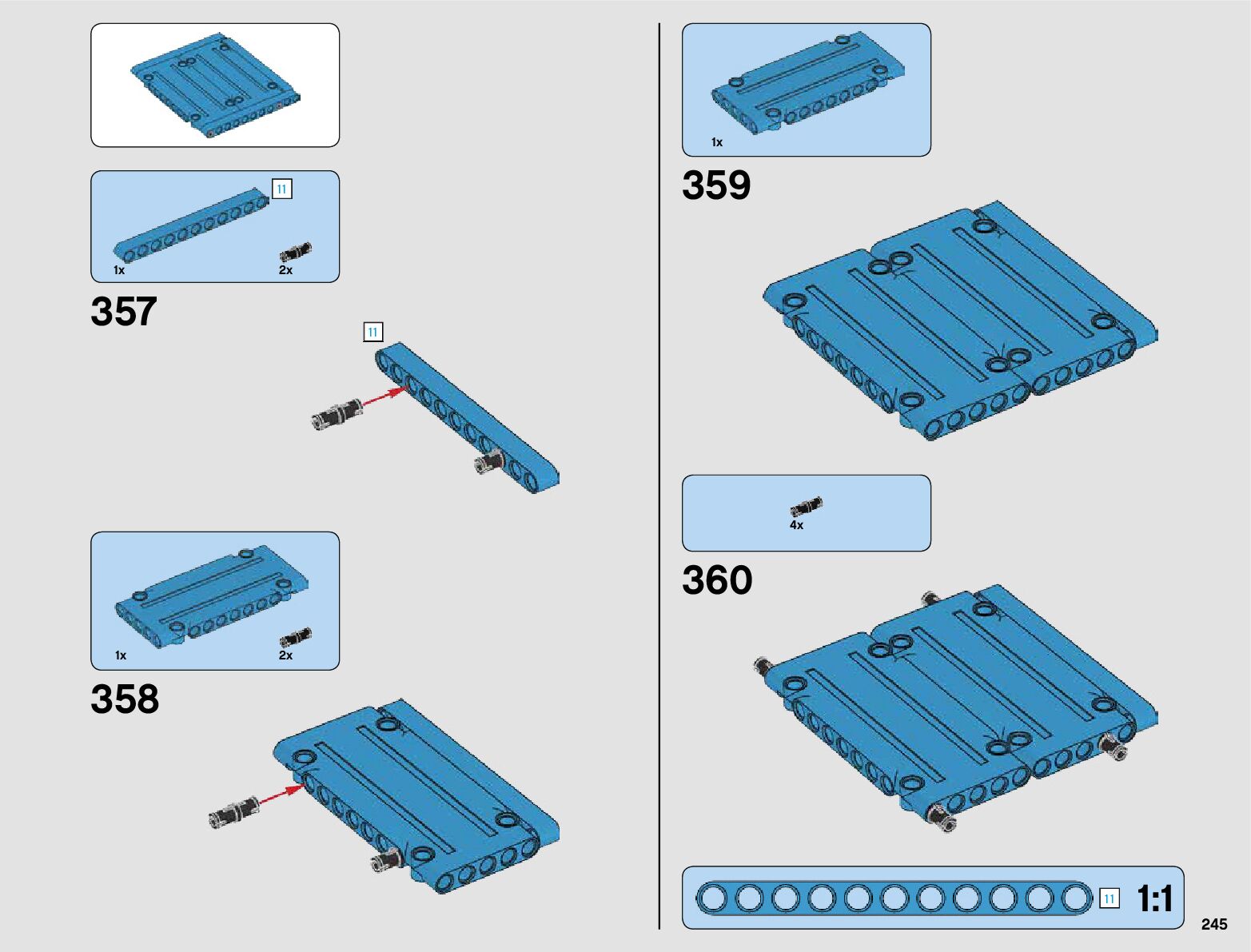 11

1x

2x

357

11

1x

2x

358

1x

359

4x

360

11

1:1

245