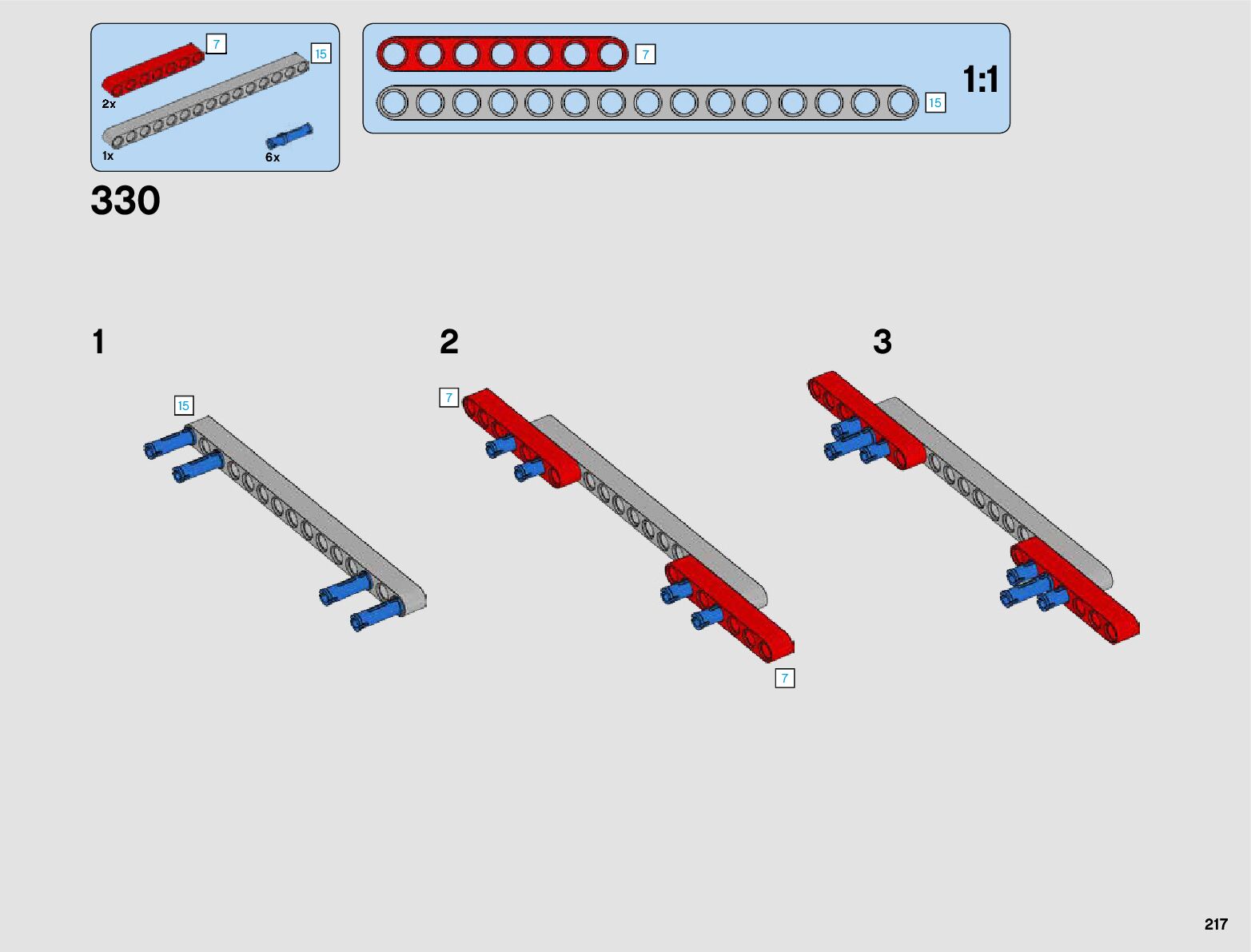 7
15
2x
1x
6x

7
15
1:1

330

1

15

2

7

7

3

217