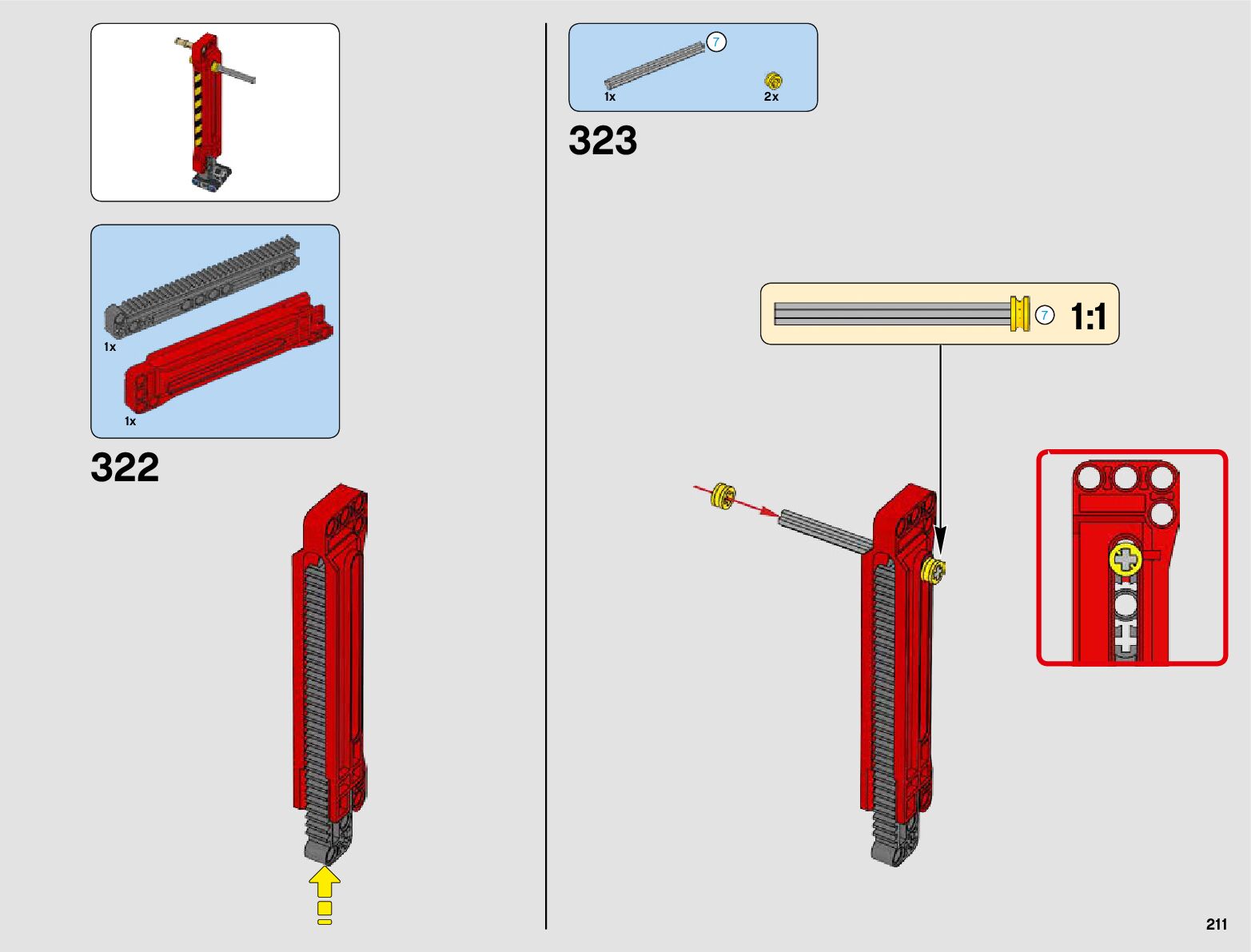 1x

1x

322

7

1x

2x

323

7 1:1

211