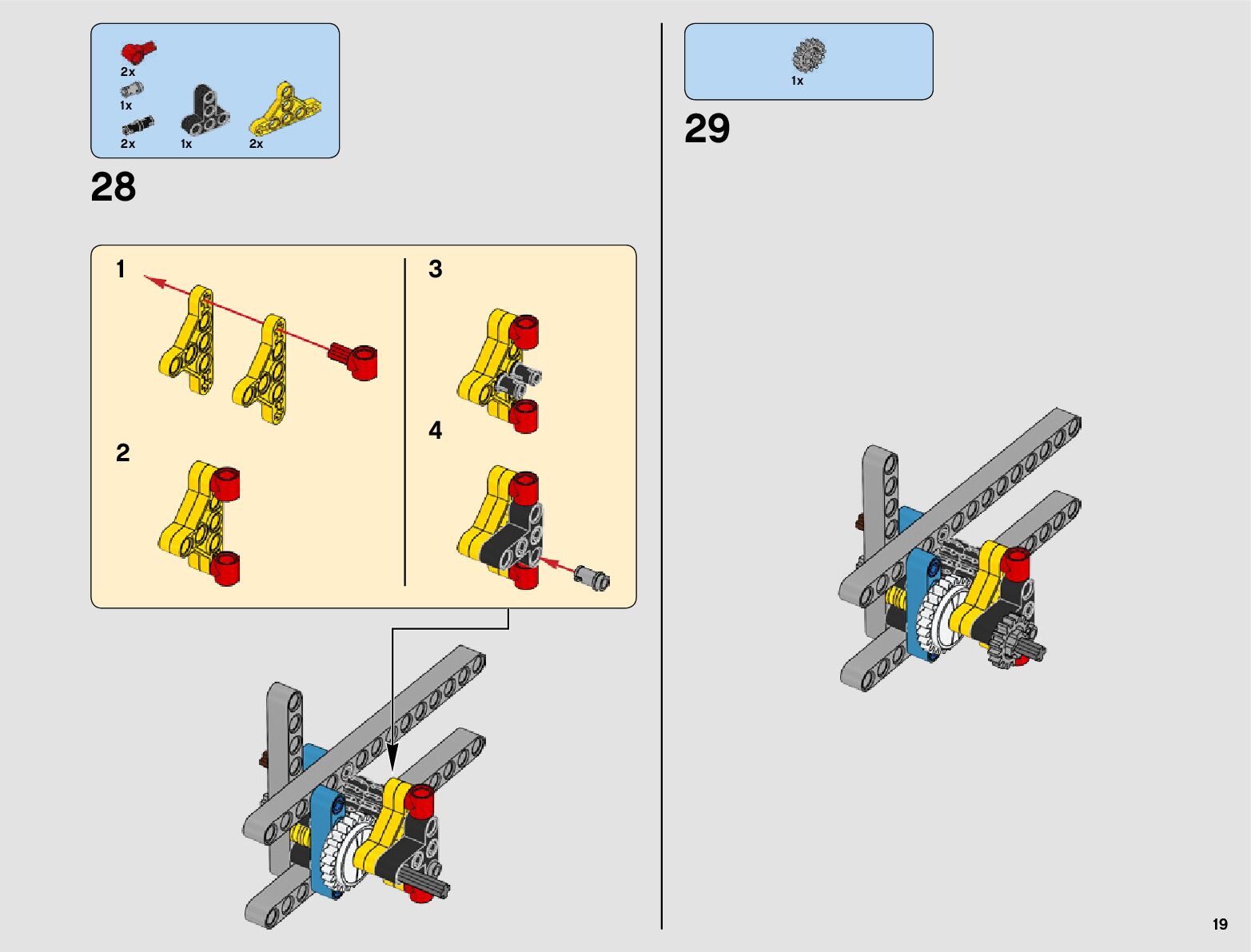 2x
1x
2x 1x 2x

28

1

2

3

4

1x

29

19