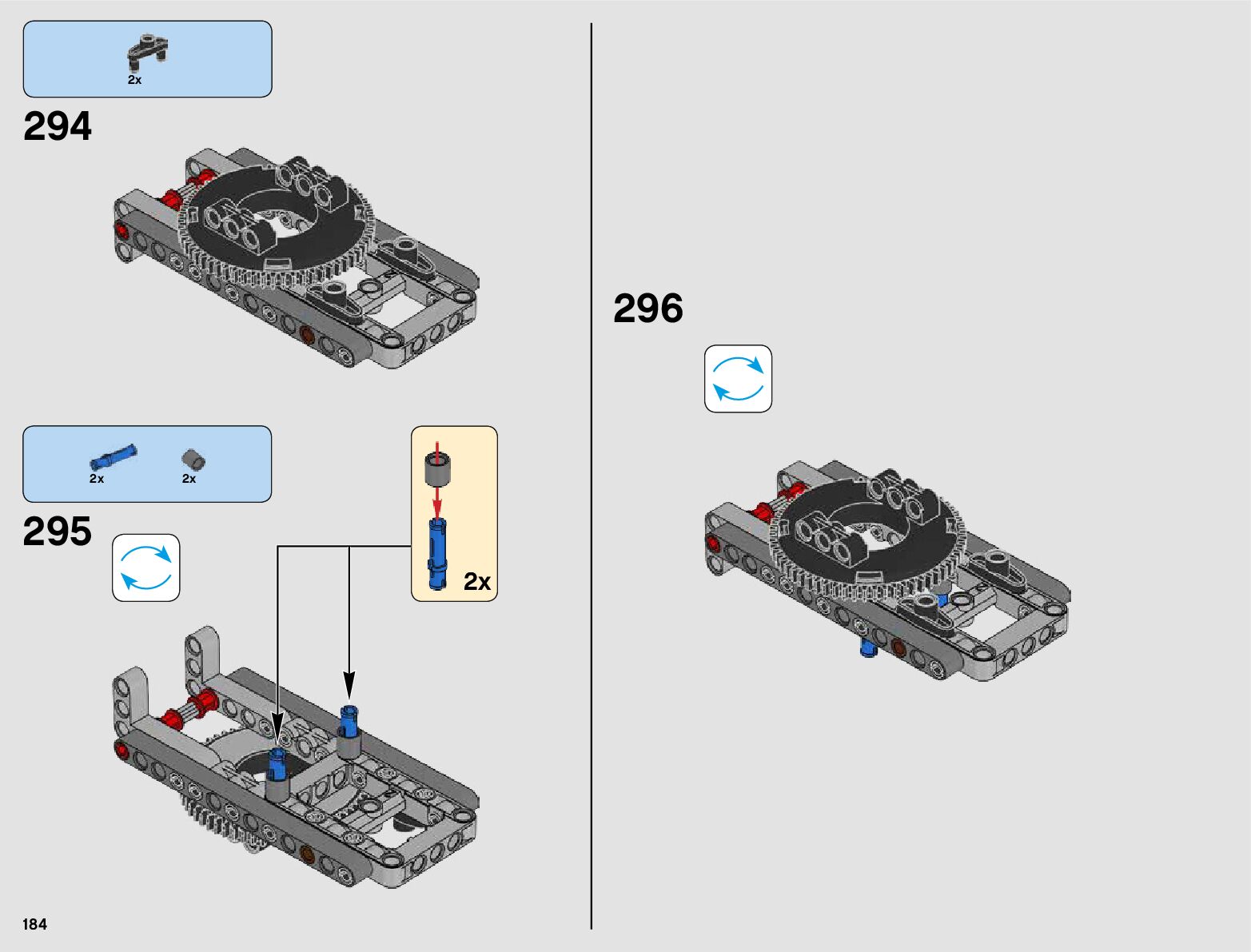 2x

294

2x 2x

295

2x

296

184