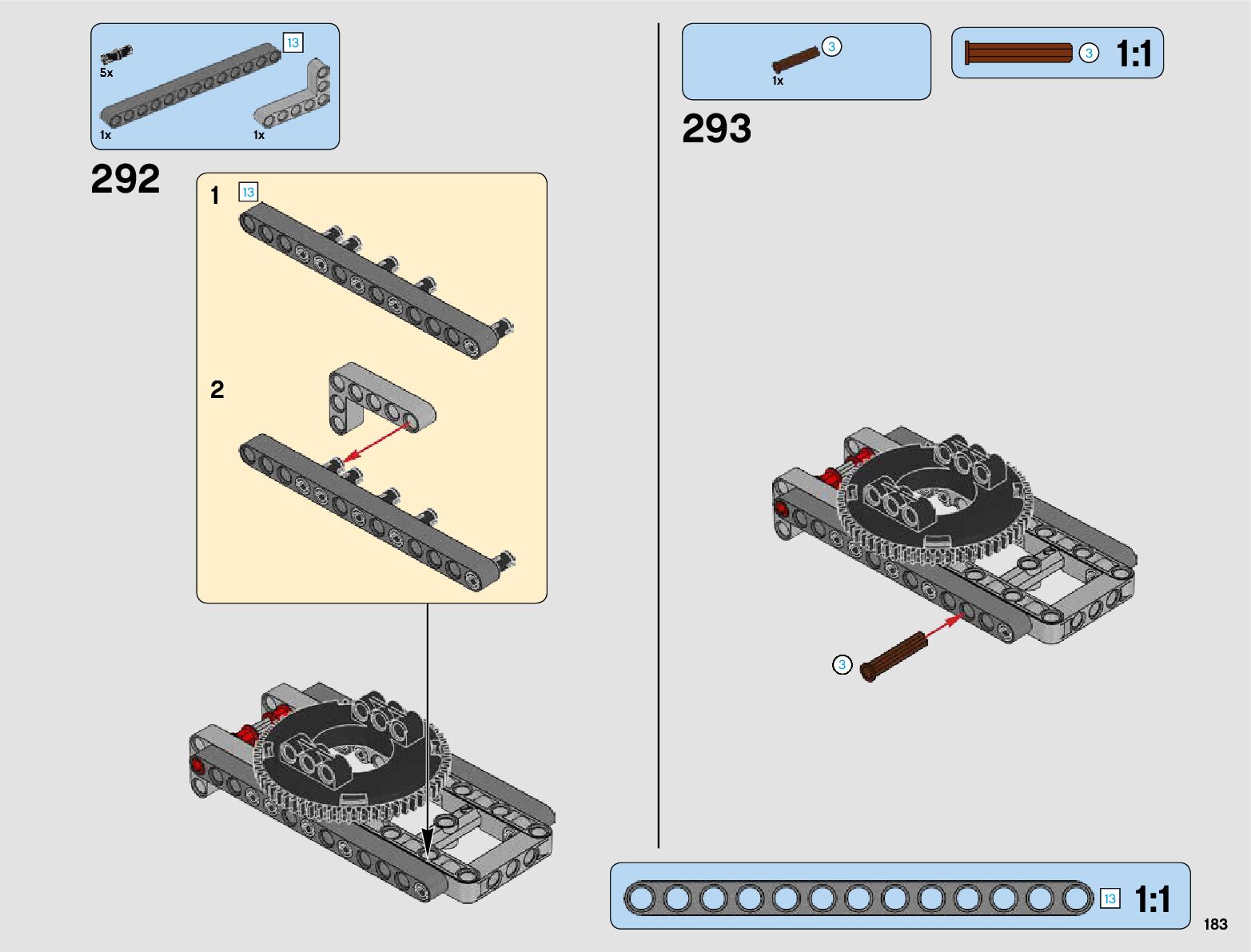 5x

13

1x

1x

292

1

13

2

3

1x

3

1:1

293

3

13

1:1

183