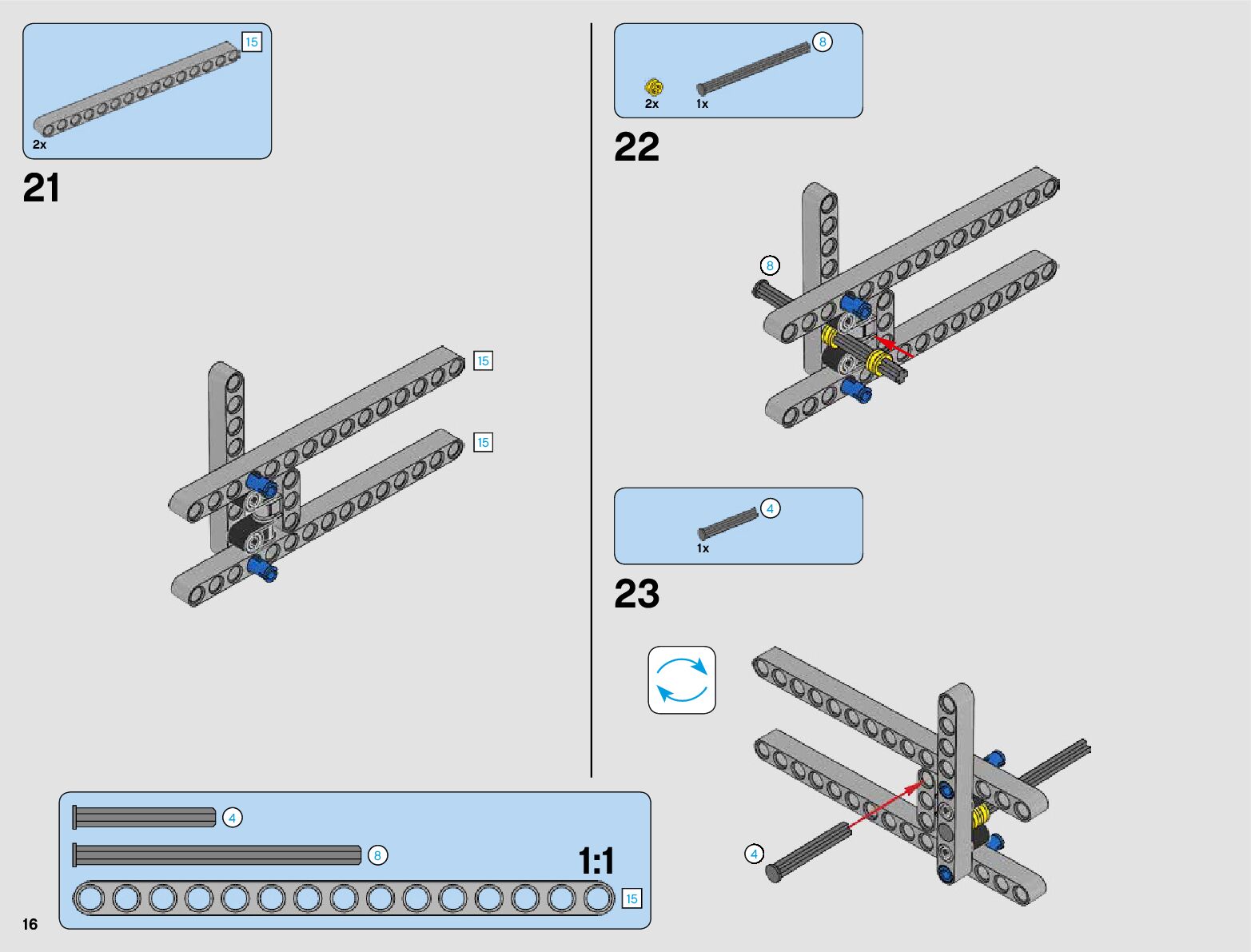 15
2x
21
15
15
8
2x 1x
22
8
4
1x
23
4
4
8
1:1
15
16