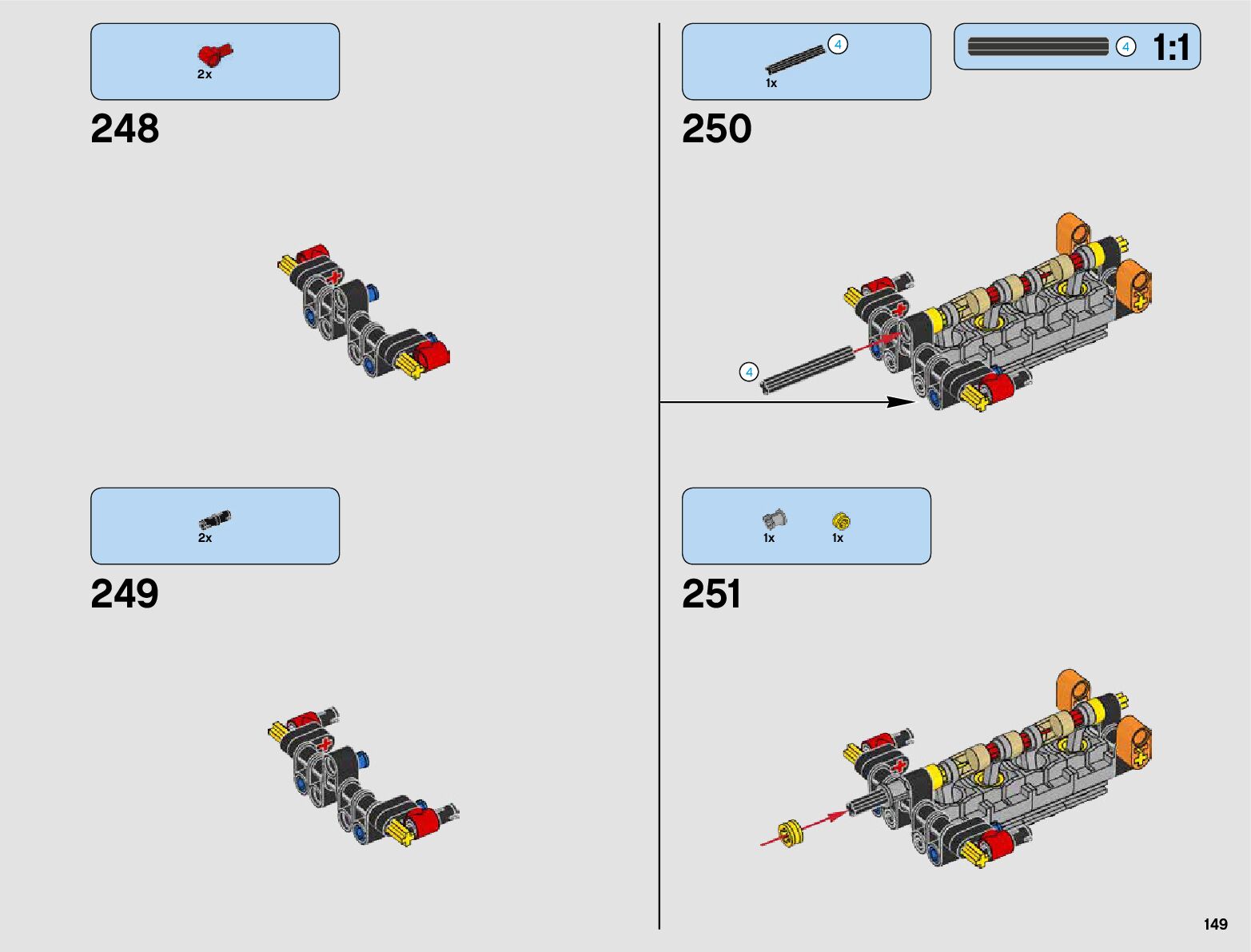 2x

248

2x

249

4
1x

4
1:1

250

4

1x 1x

251

149