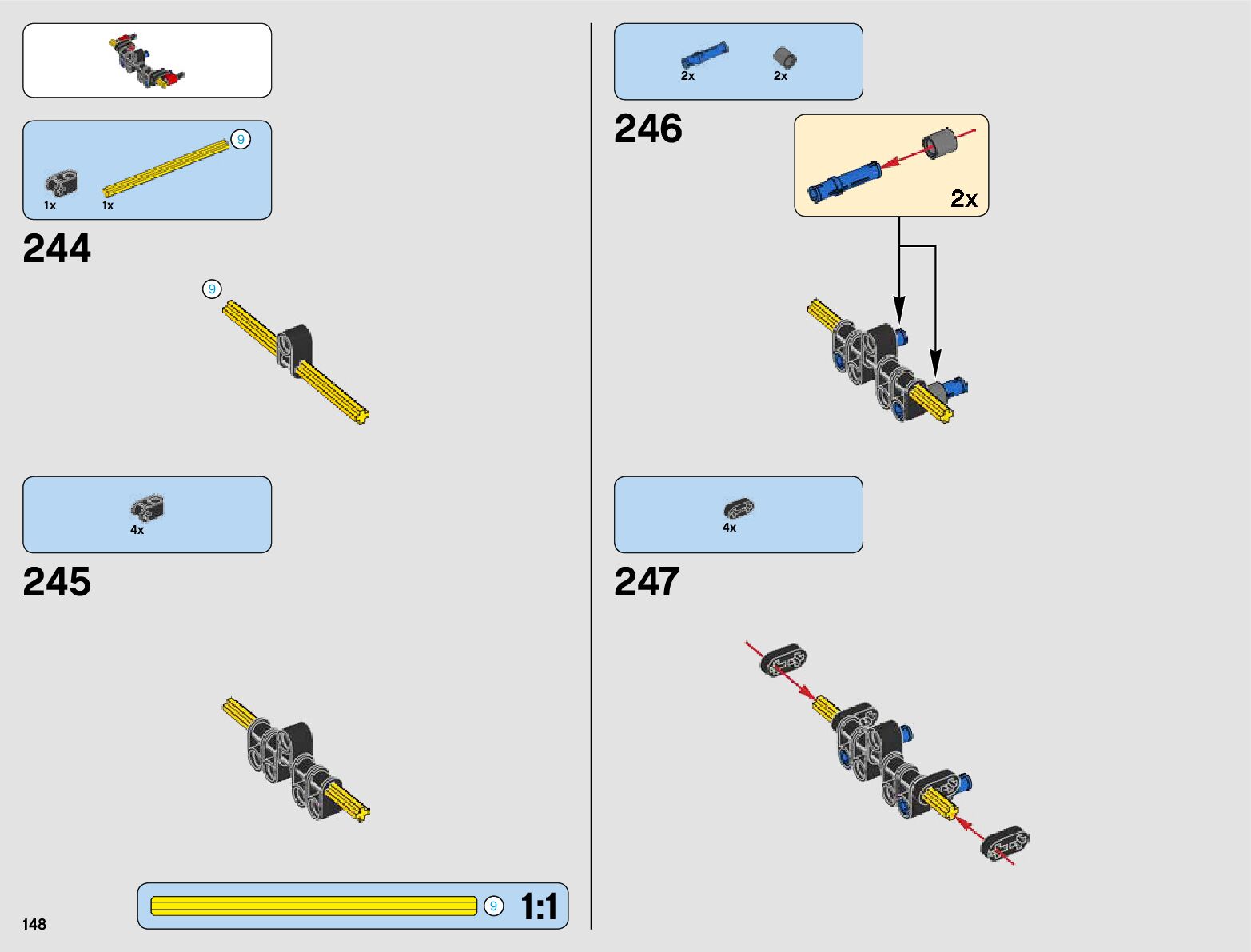 9
1x
1x
244
9
4x
245
9
1:1
148
2x
2x
246
2x
4x
247