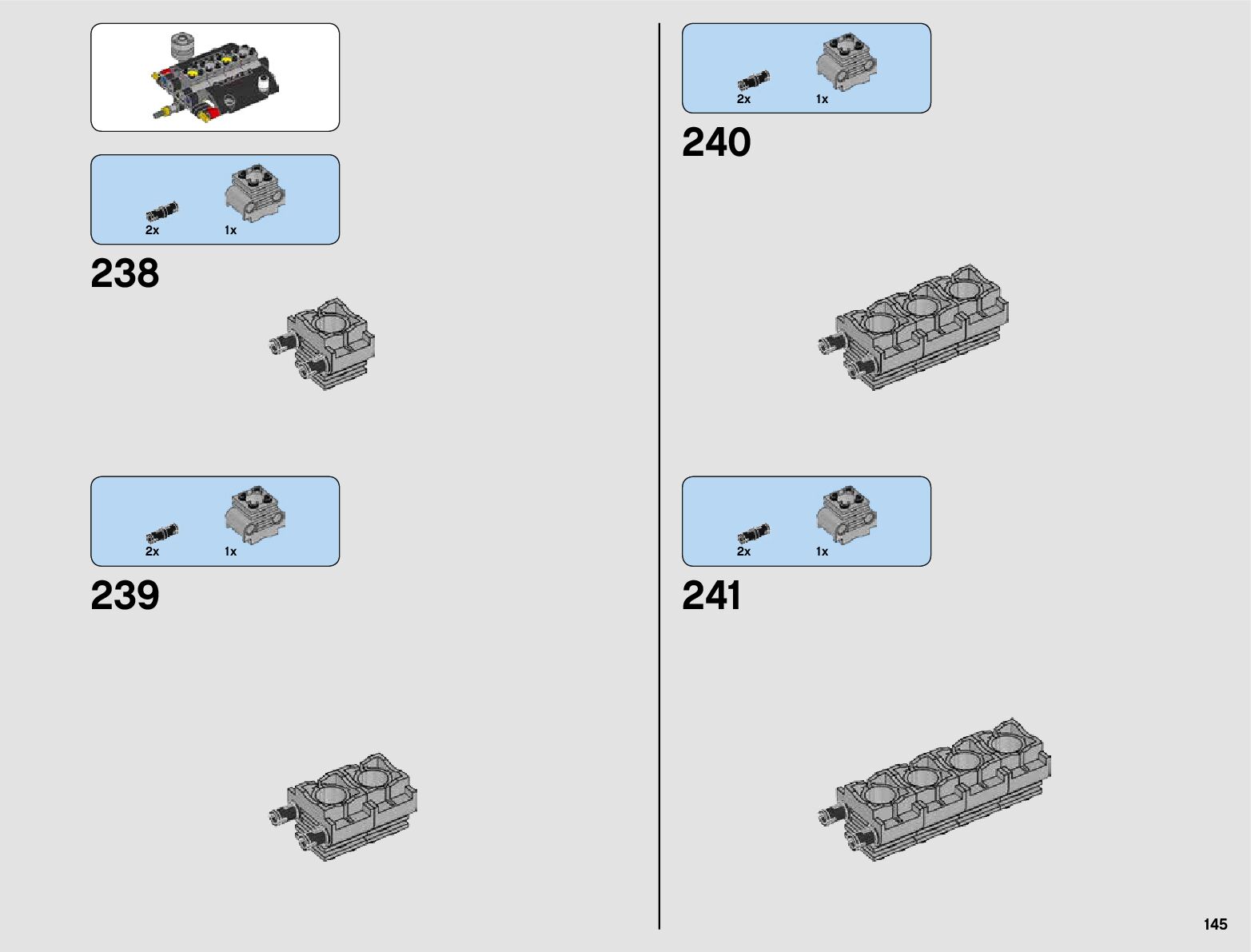 2x 1x

238

2x 1x

239

2x 1x

240

2x 1x

241

145