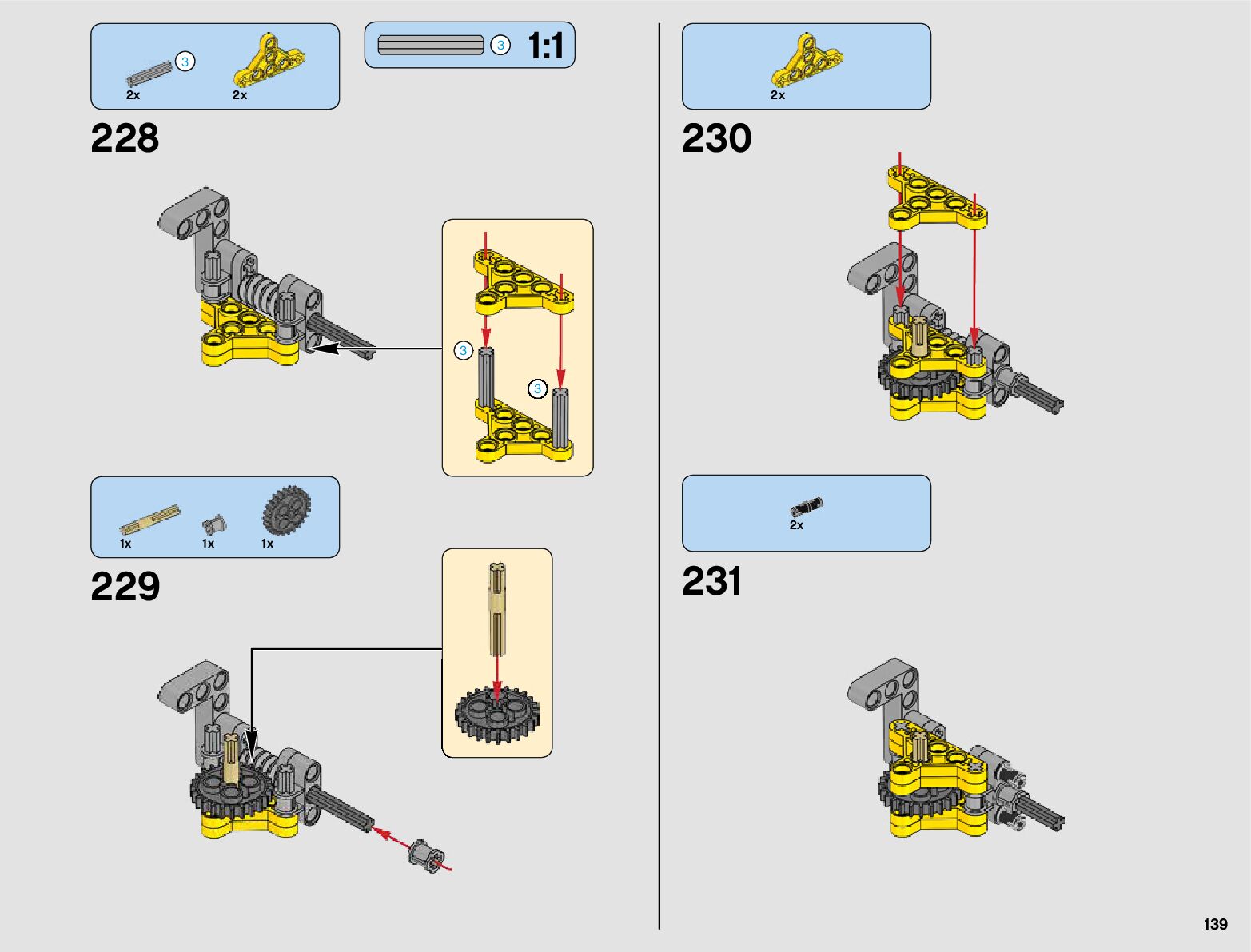 3
2x
2x

3 1:1

228

3

3

1x
1x
1x

229

2x

230

2x

231

139