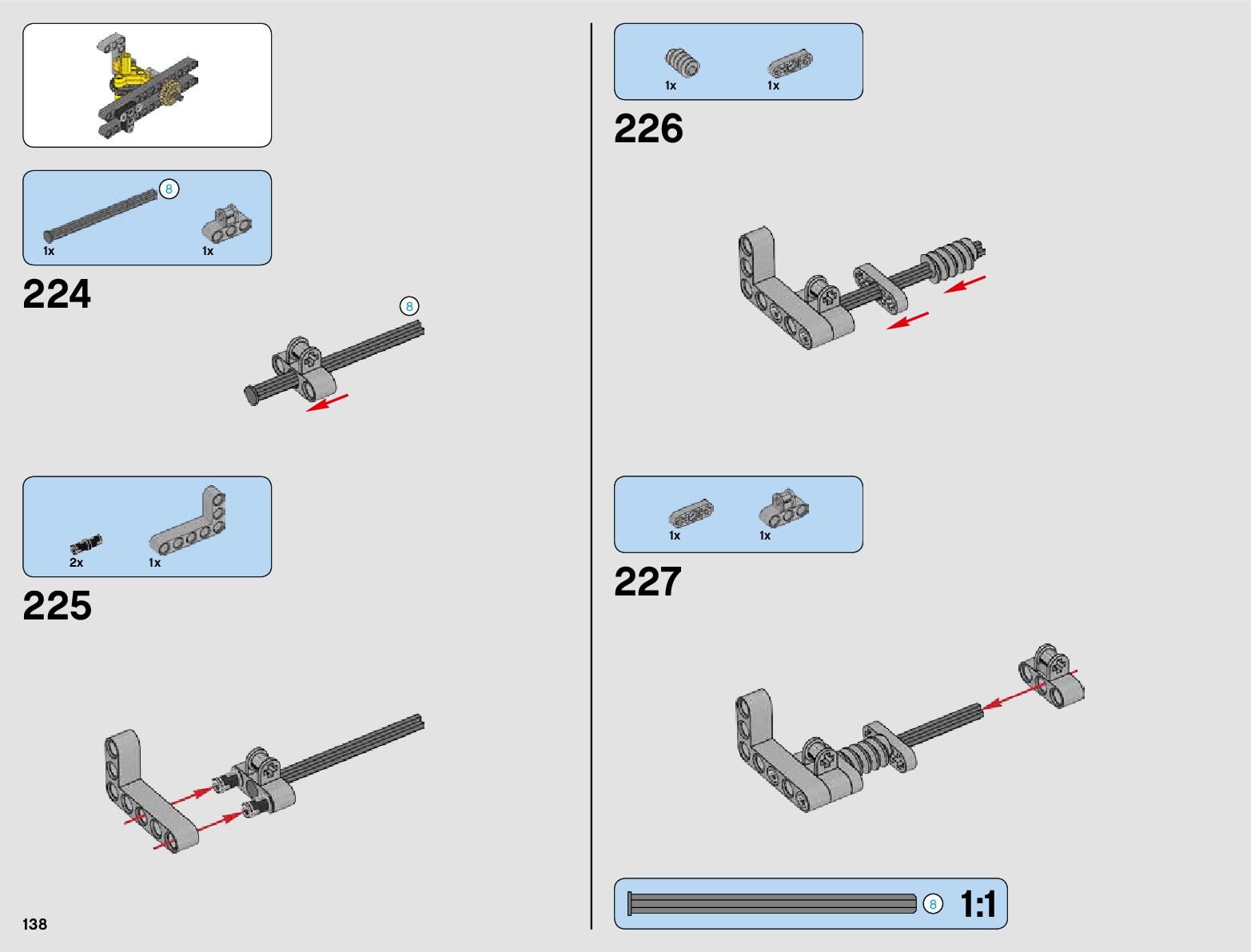 8
1x
1x

224

8

2x
1x

225

138

1x
1x

226

1x
1x

227

8
1:1