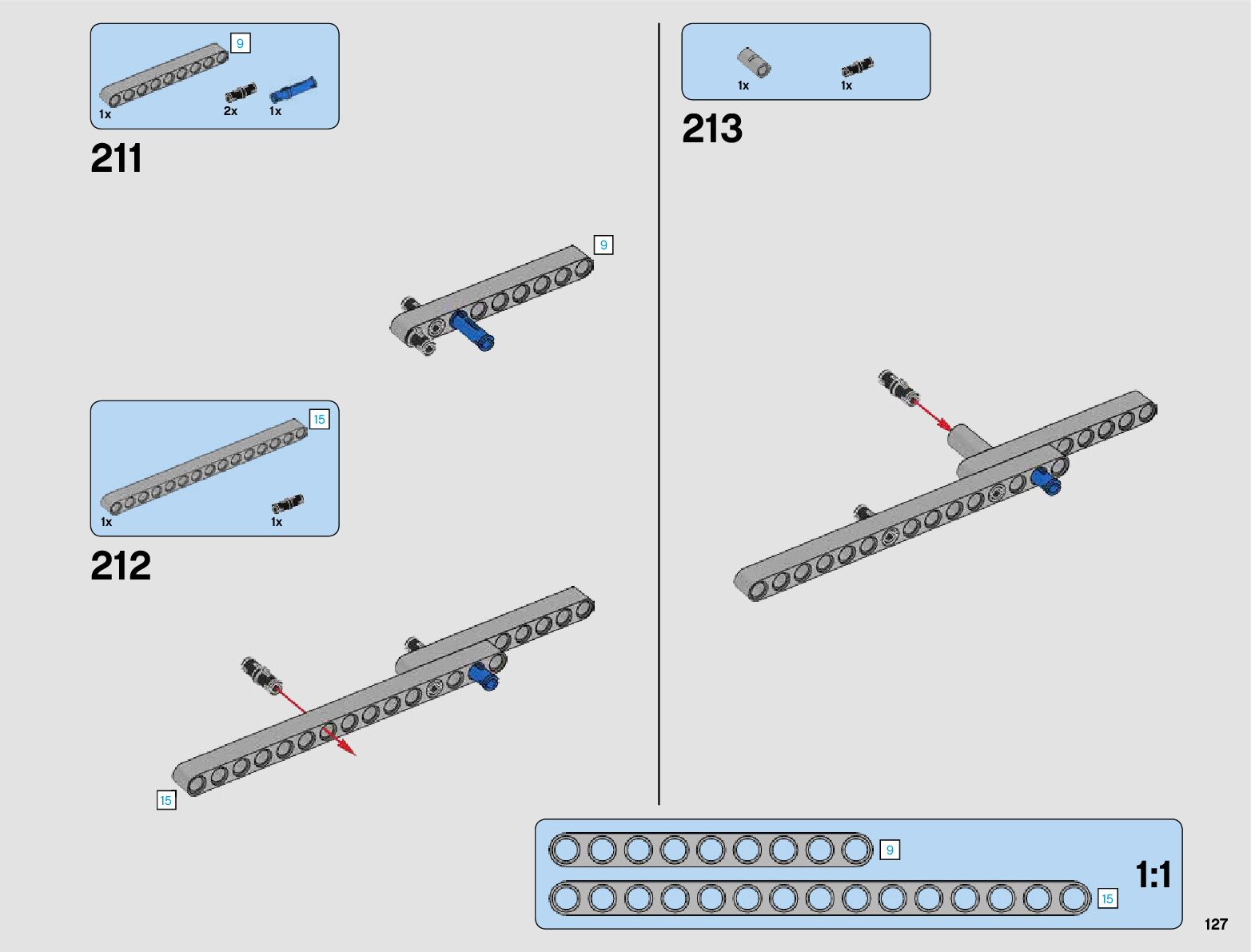 9
1x
2x
1x

211

9

15
1x
1x

212

15

1x
1x

213

9
15
1:1

127