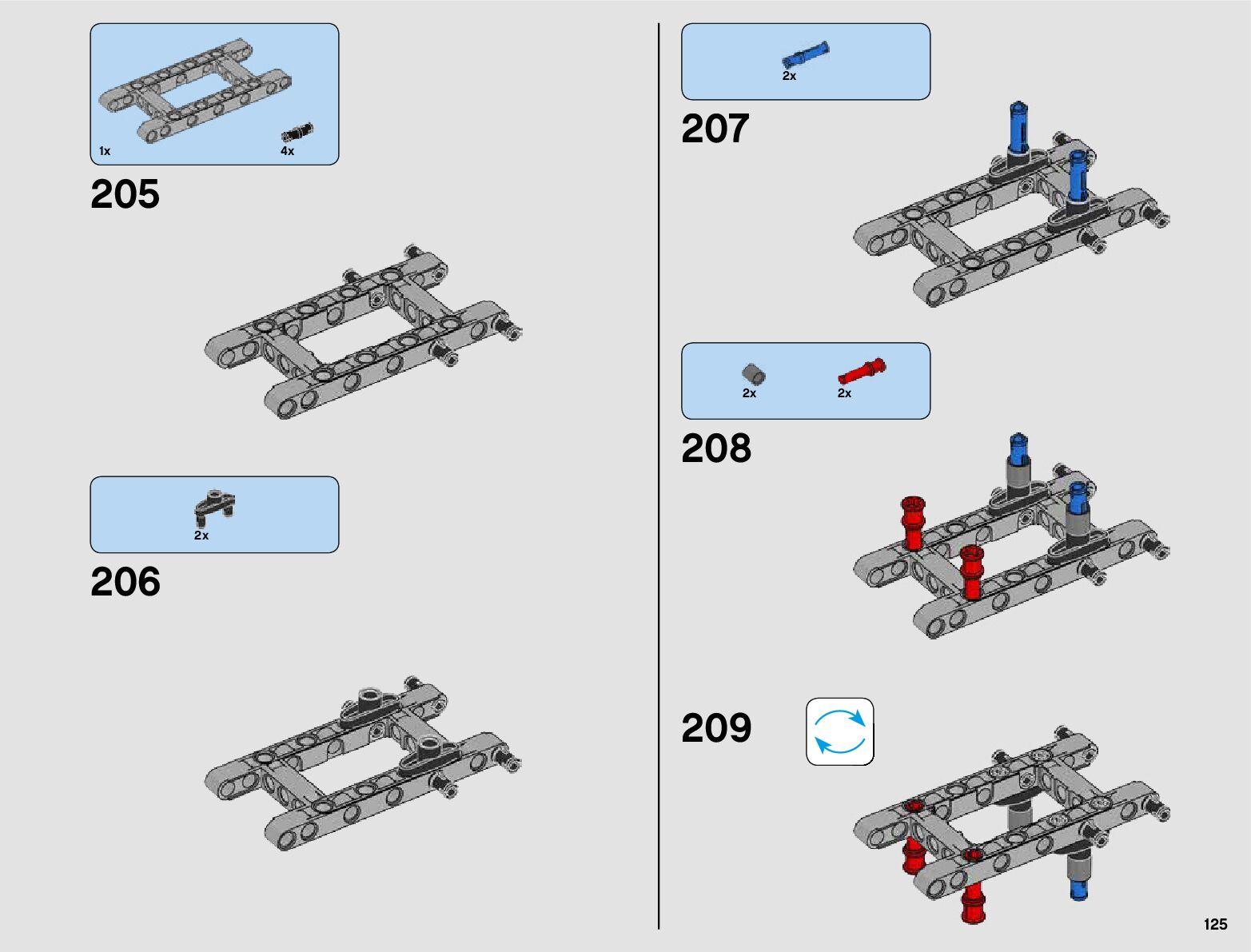 1x
4x

205

2x

206

2x

207

2x
2x

208

209

125