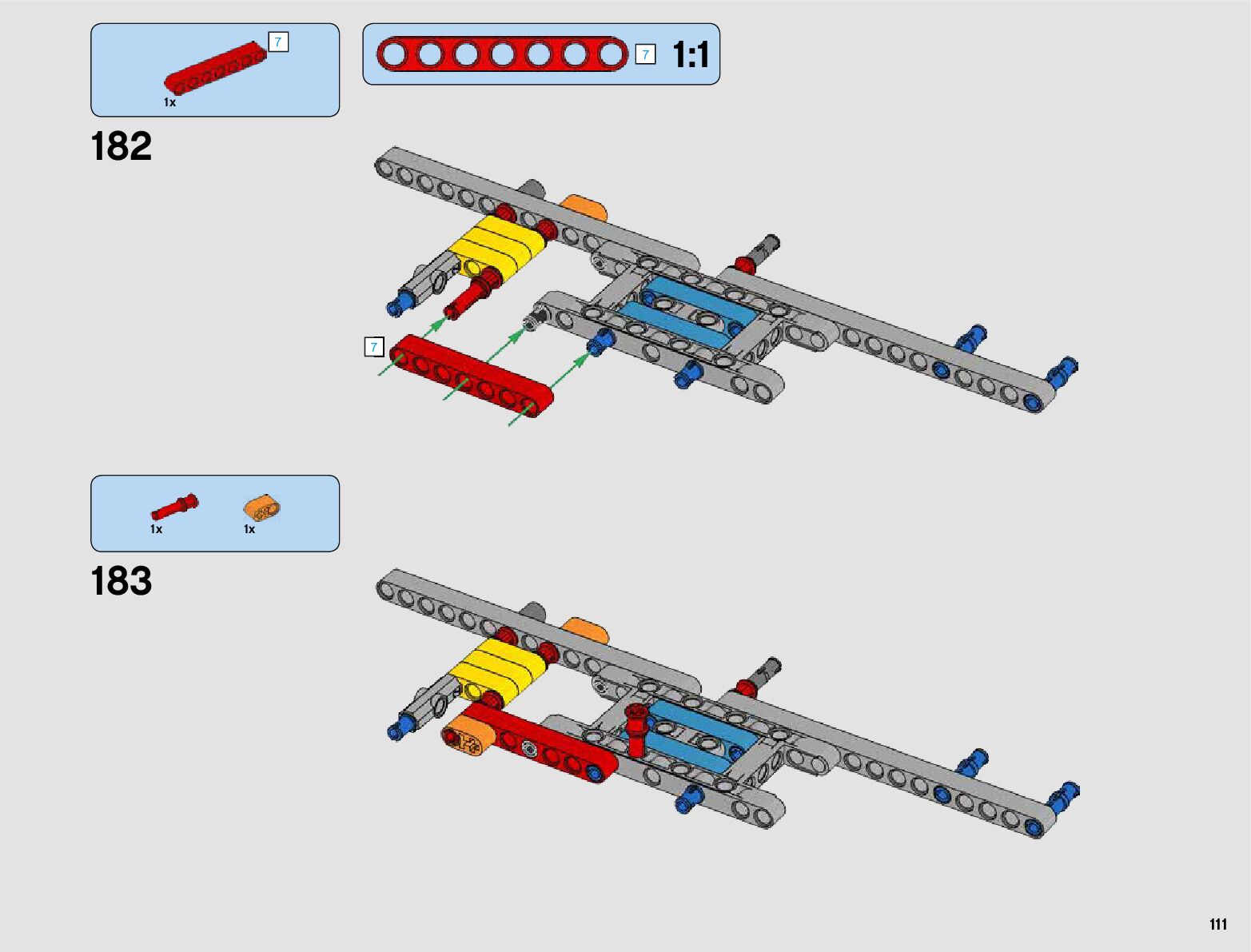 7
1x

7 1:1

182

7

1x 1x

183

111