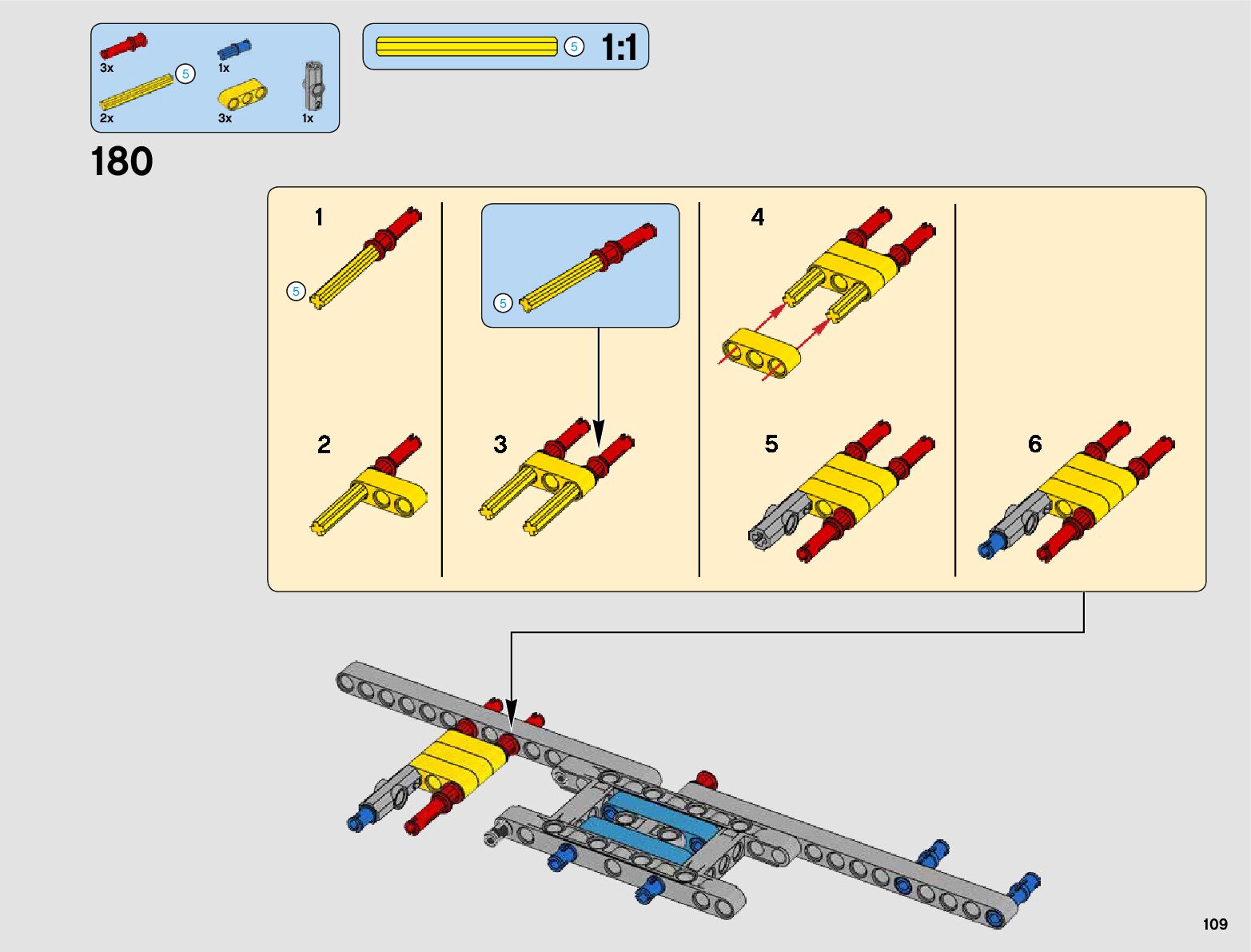 3x
1x
5
2x
3x
1x

5 1:1

180

1
5
5
4
2
3
5
6

109