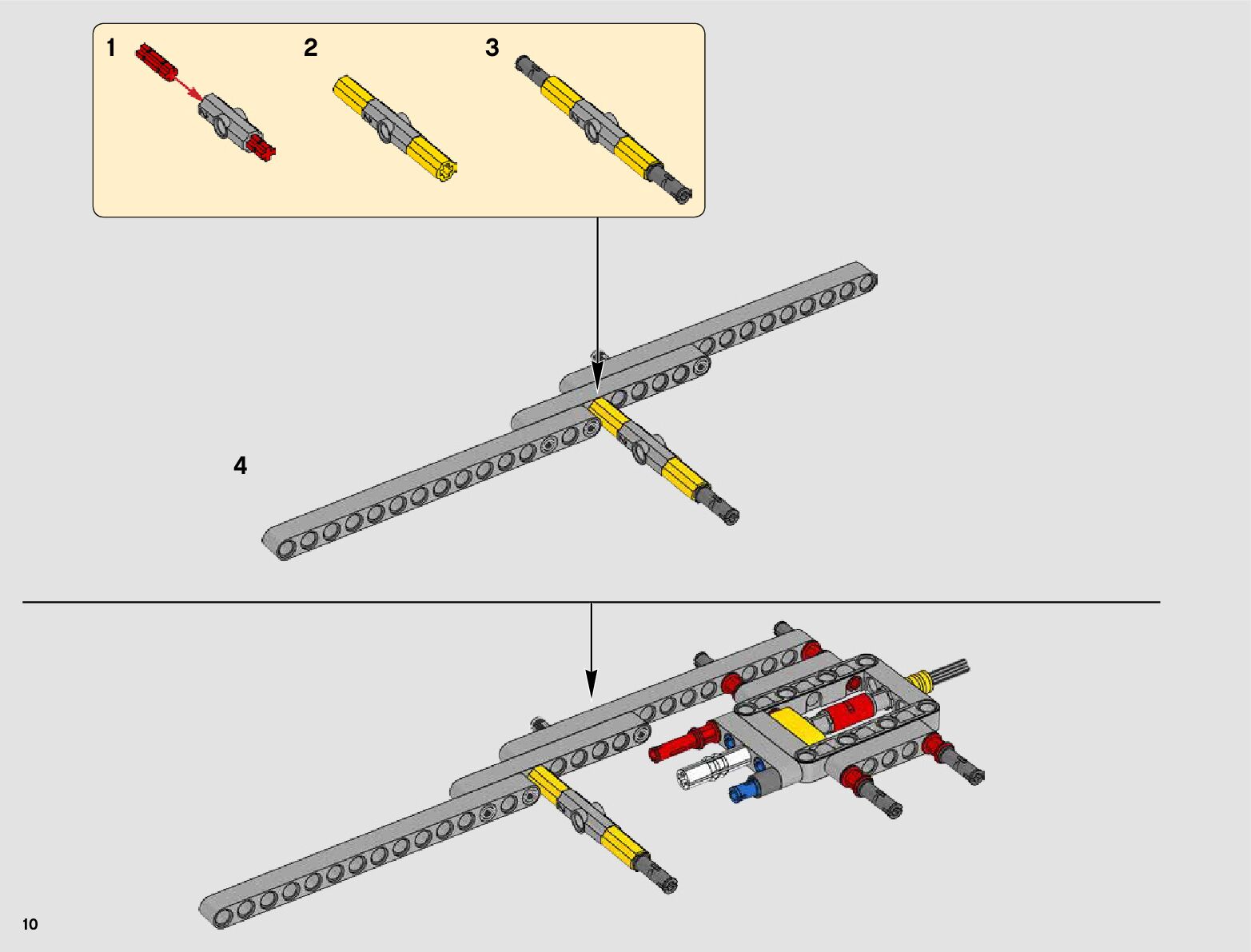 1
2
3
4
10