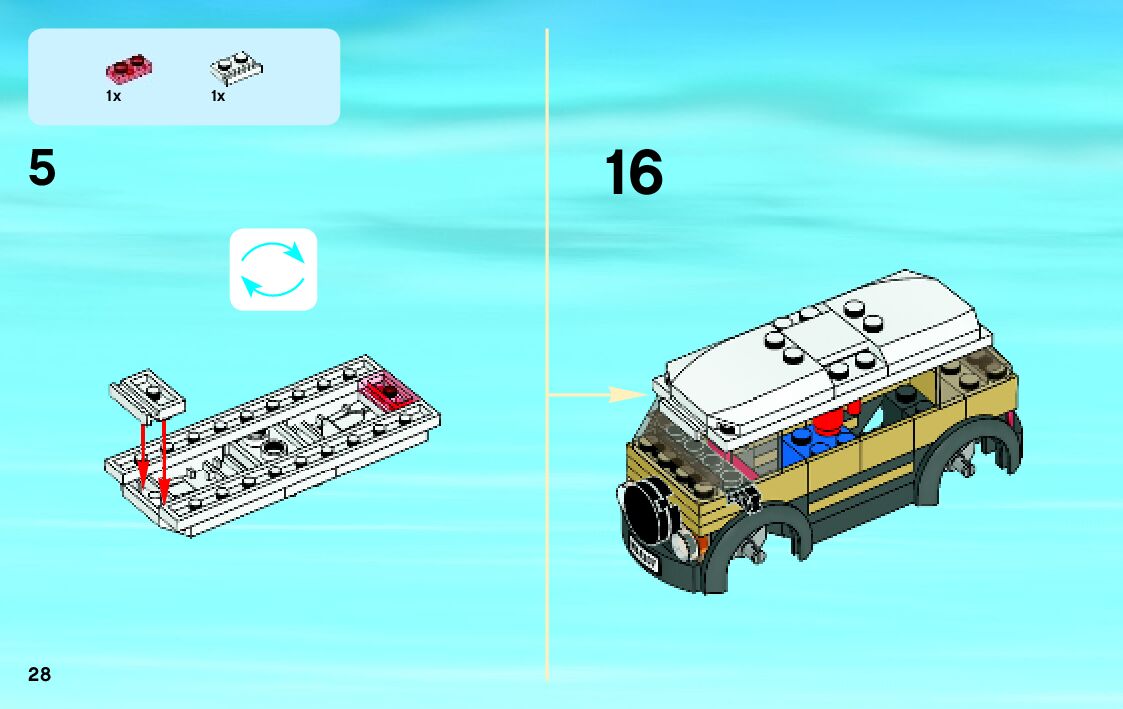 1x
1x

5

16

28