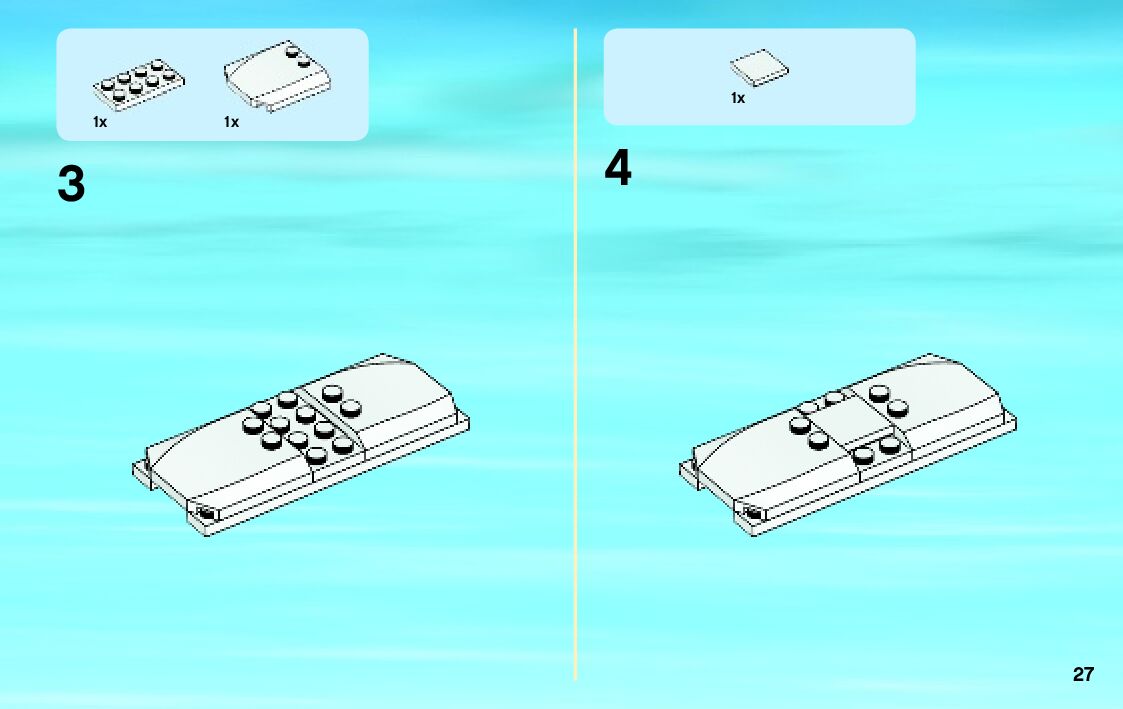 1x 1x

3

1x

4

27