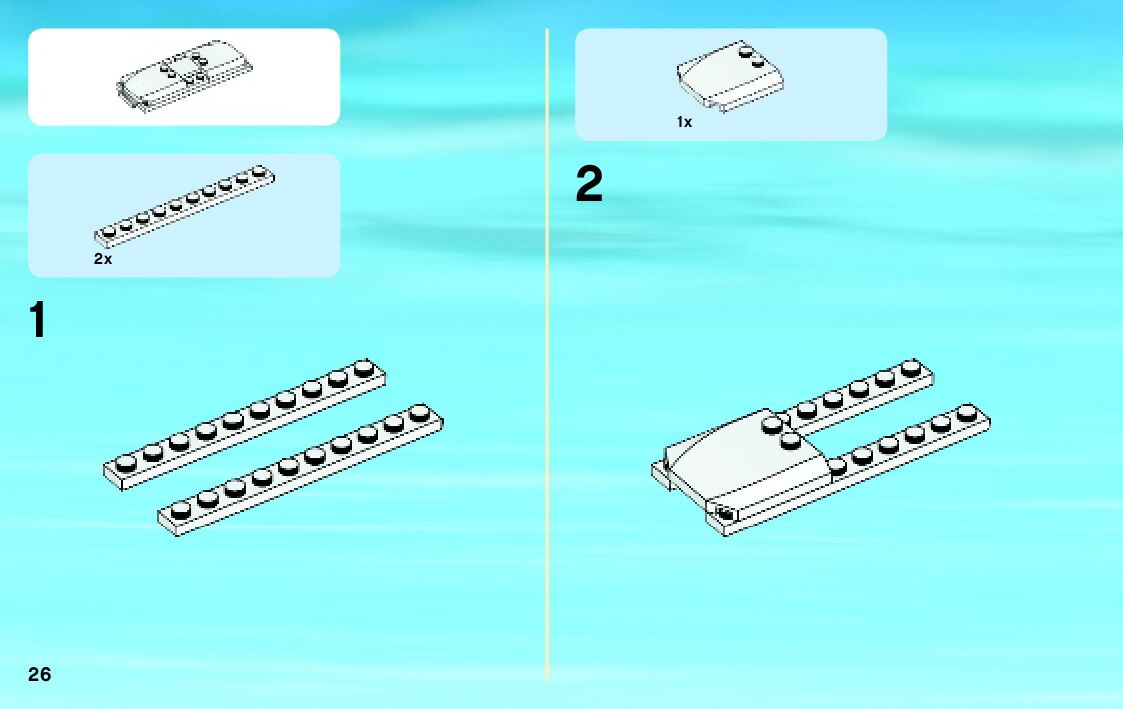 2x

1

1x

2

26