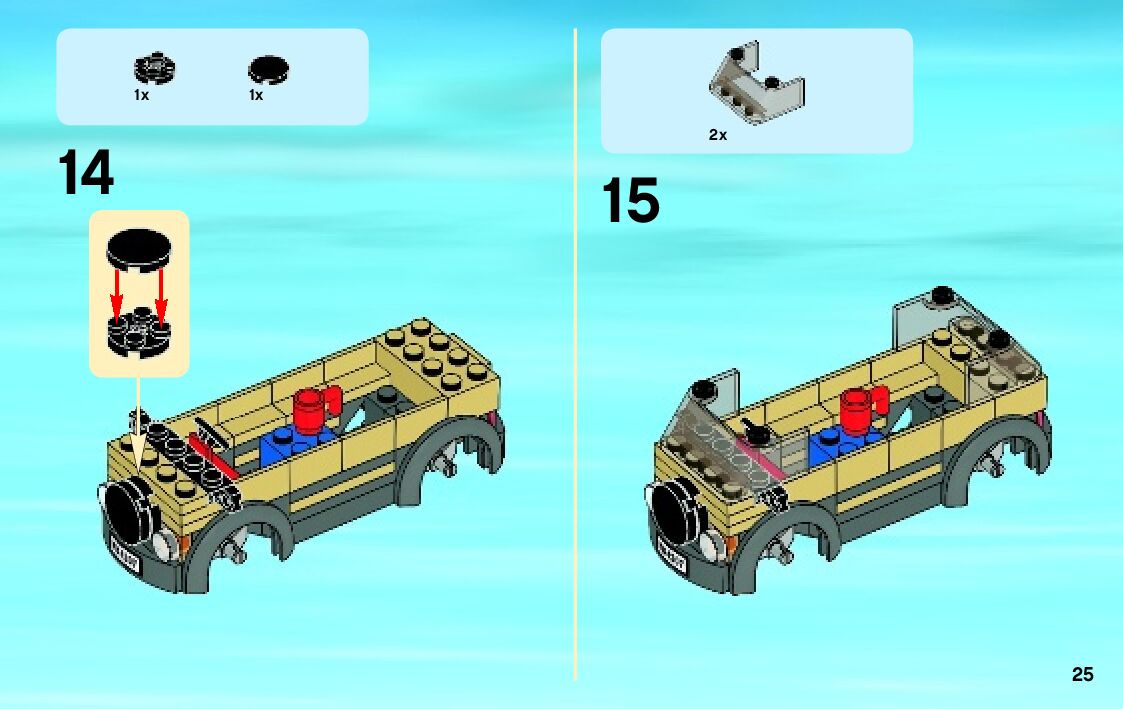 1x
1x

14

2x

15

25