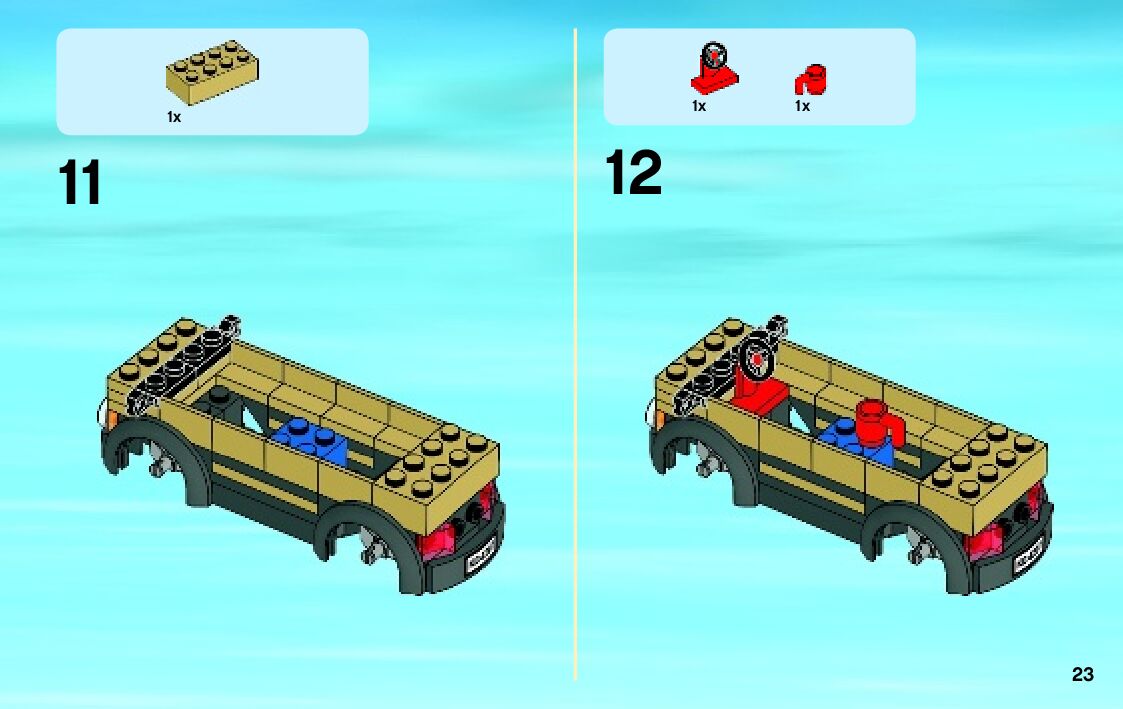 1x

11

1x 1x

12

23